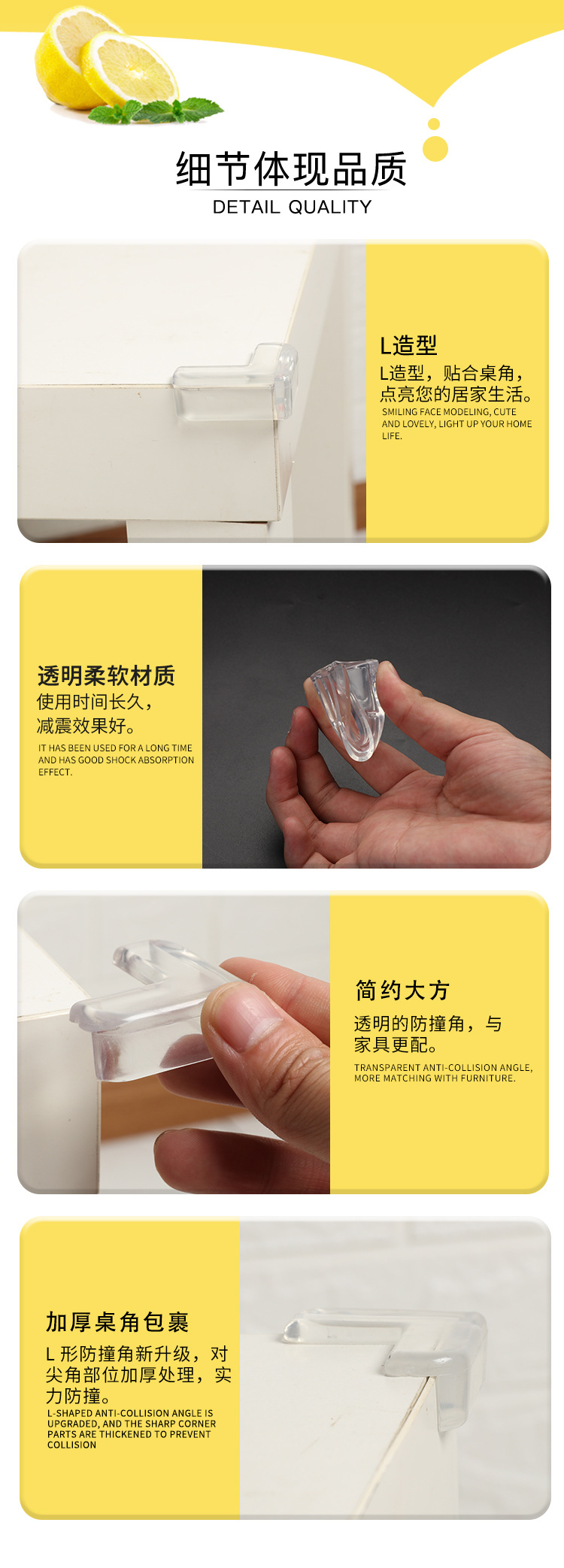 细节体现品质
DETAIL QUALITY

L造型
L造型，贴合桌角，点亮您的居家生活。
SMILING FACE MODELING, CUTE AND LOVELY, LIGHT UP YOUR HOME LIFE.

透明柔软材质
使用时间长久，减震效果好。
IT HAS BEEN USED FOR A LONG TIME AND HAS GOOD SHOCK ABSORPTION EFFECT.

简约大方
透明的防撞角，与家具更配。
TRANSPARENT ANTI-COLLISION ANGLE, MORE MATCHING WITH FURNITURE.

加厚桌角包裹
L 形防撞角新升级，对尖角部位加厚处理，实力防撞。
L-SHAPED ANTI-COLLISION ANGLE IS UPGRADED, AND THE SHARP CORNER PARTS ARE THICKENED TO PREVENT COLLISION