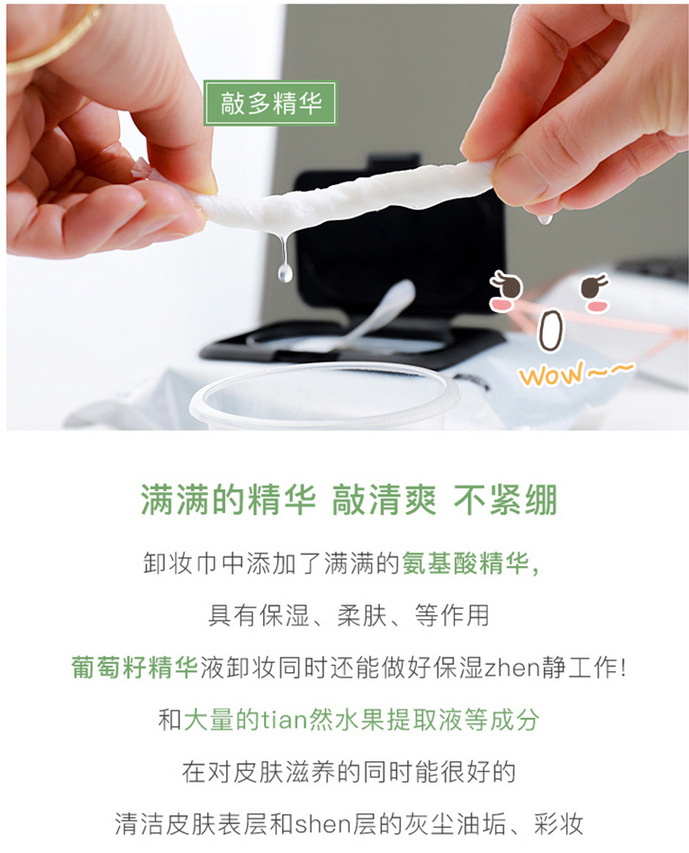 敲多精华

wow~~

满满的精华 敲清爽 不紧绷

卸妆巾中添加了满满的氨基酸精华，

具有保湿、柔肤、等作用

葡萄籽精华液卸妆同时还能做好保湿zhen静工作!

和大量的tian然水果提取液等成分

在对皮肤滋养的同时能很好的

清洁皮肤表层和shen层的灰尘油垢、彩妆