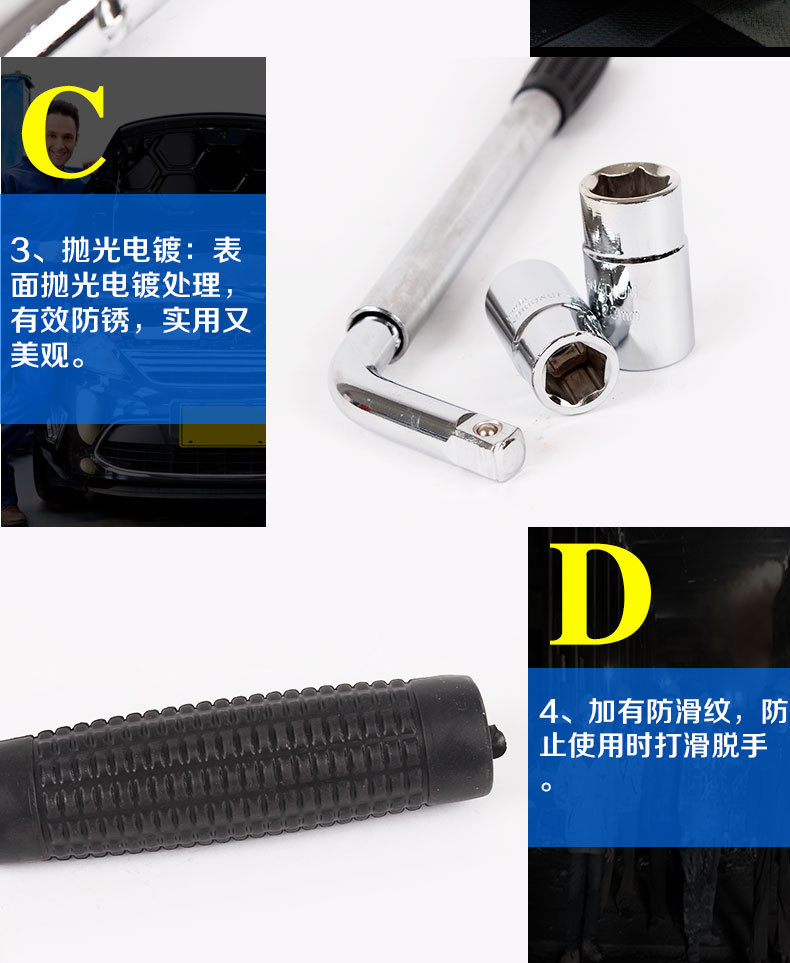 C

3、抛光电镀：表面抛光电镀处理，有效防锈，实用又美观。

D

4、加有防滑纹，防止使用时打滑脱手。