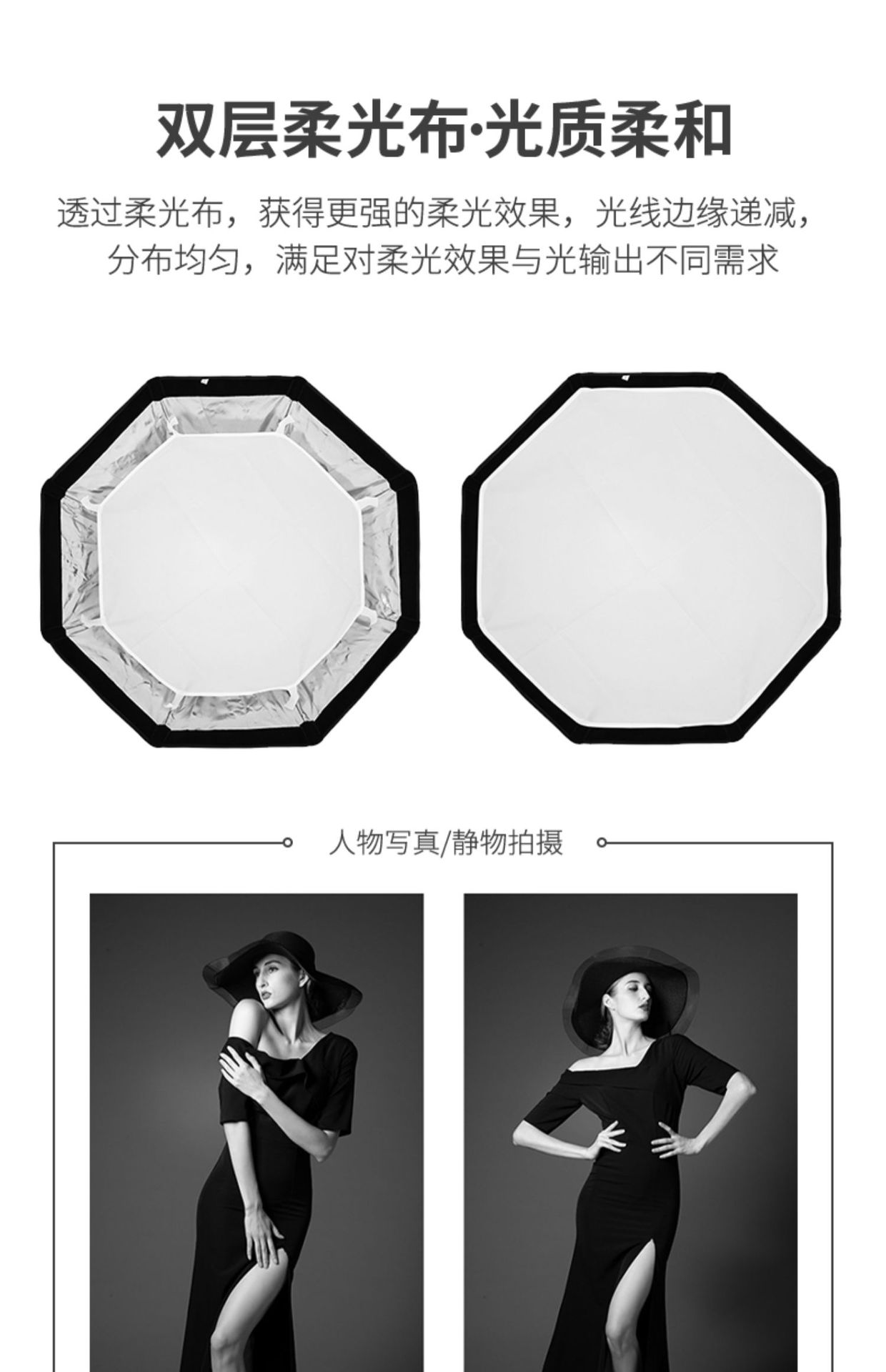 双层柔光布·光质柔和

透过柔光布，获得更强的柔光效果，光线边缘递减，分布均匀，满足对柔光效果与光输出不同需求

人物写真/静物拍摄