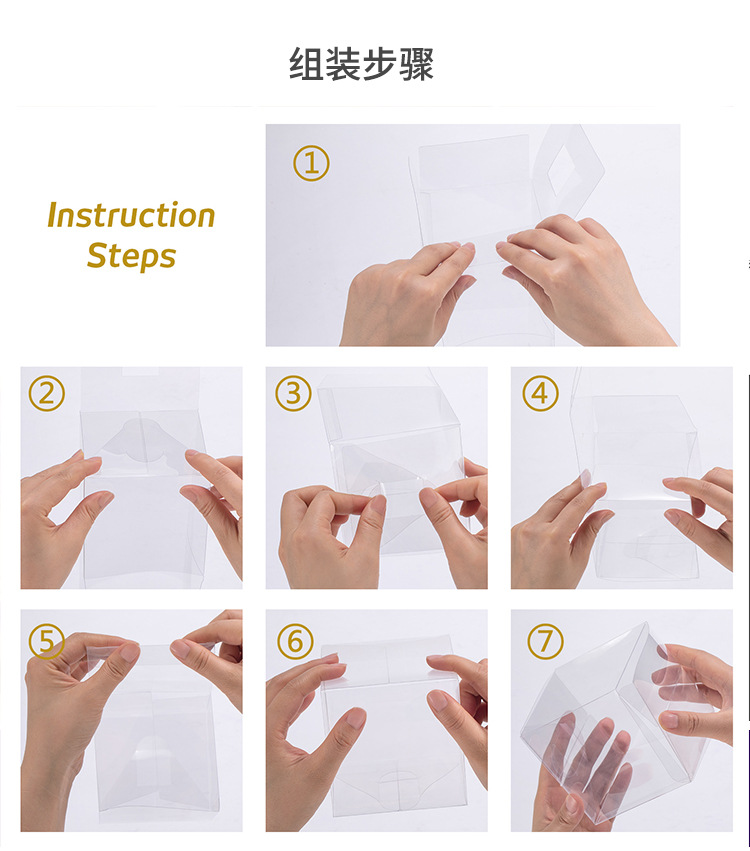 组装步骤

Instruction Steps

①

②

③

④

⑤

⑥

⑦