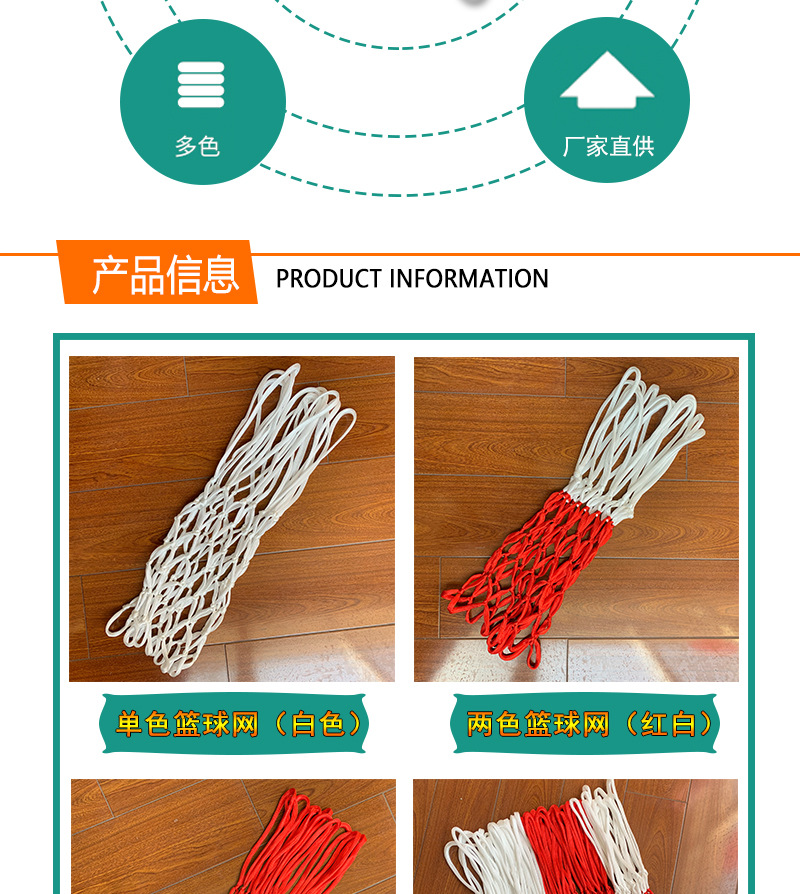 多色

厂家直供

产品信息 PRODUCT INFORMATION

单色篮球网（白色）

两色篮球网（红白）