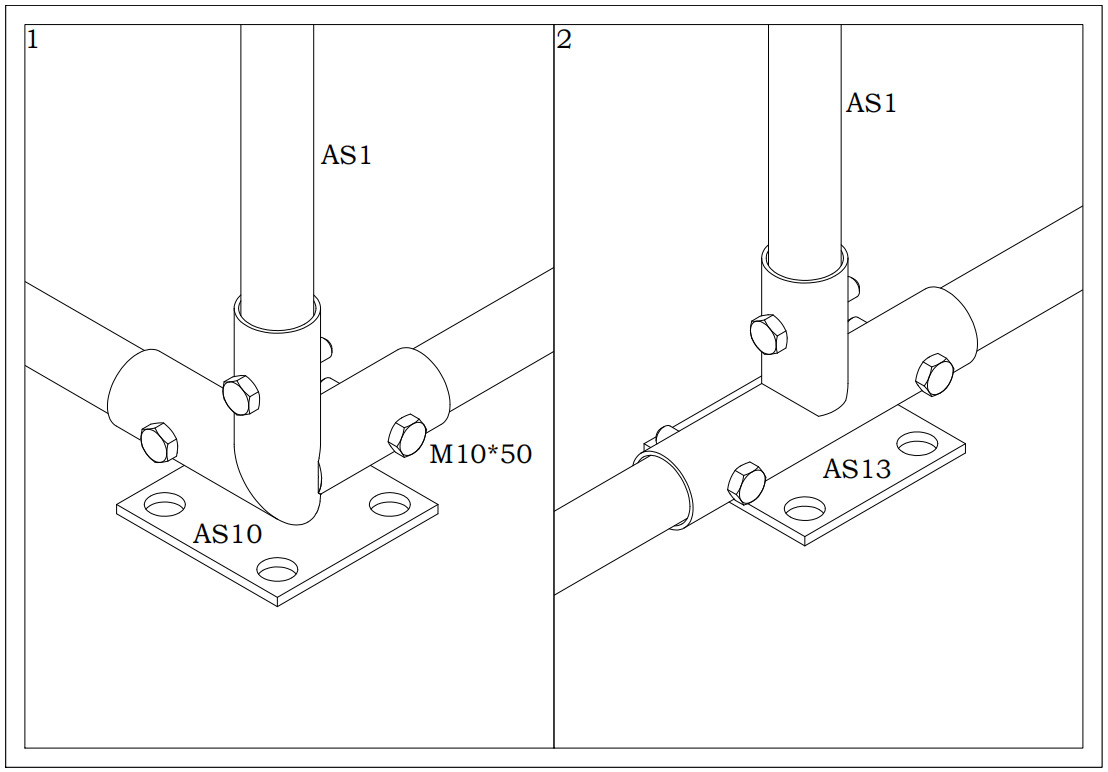 1

AS1

M10*50

AS10

2

AS1

AS13