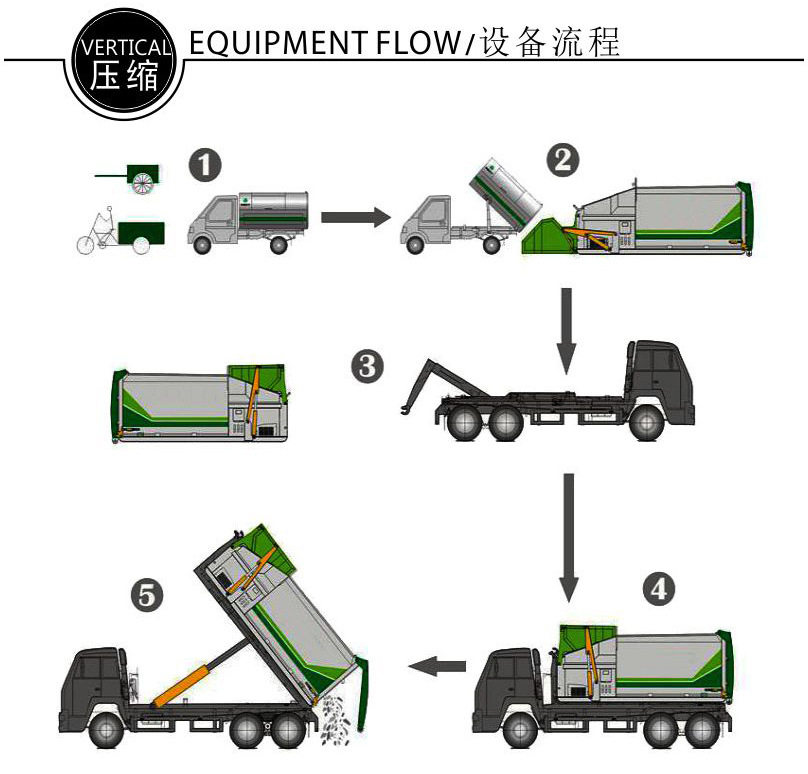 VERTICAL
压缩
EQUIPMENT FLOW/设备流程

1
2
3
4
5