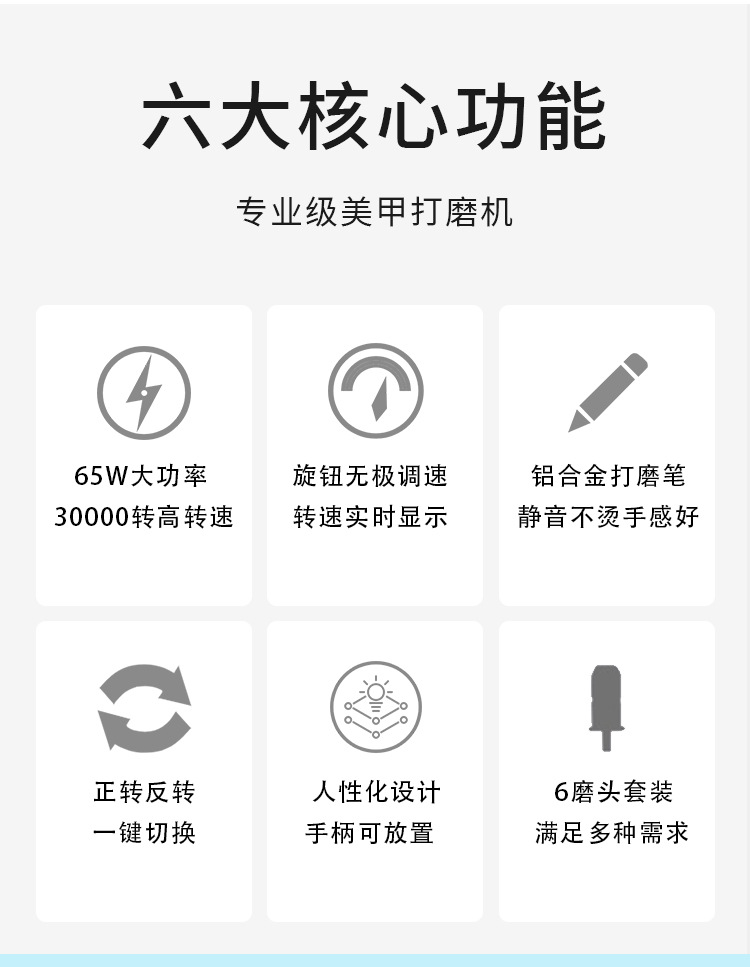 六大核心功能

专业级美甲打磨机

65W大功率
30000转高转速

旋钮无极调速
转速实时显示

铝合金打磨笔
静音不烫手感好

正转反转
一键切换

人性化设计
手柄可放置

6磨头套装
满足多种需求