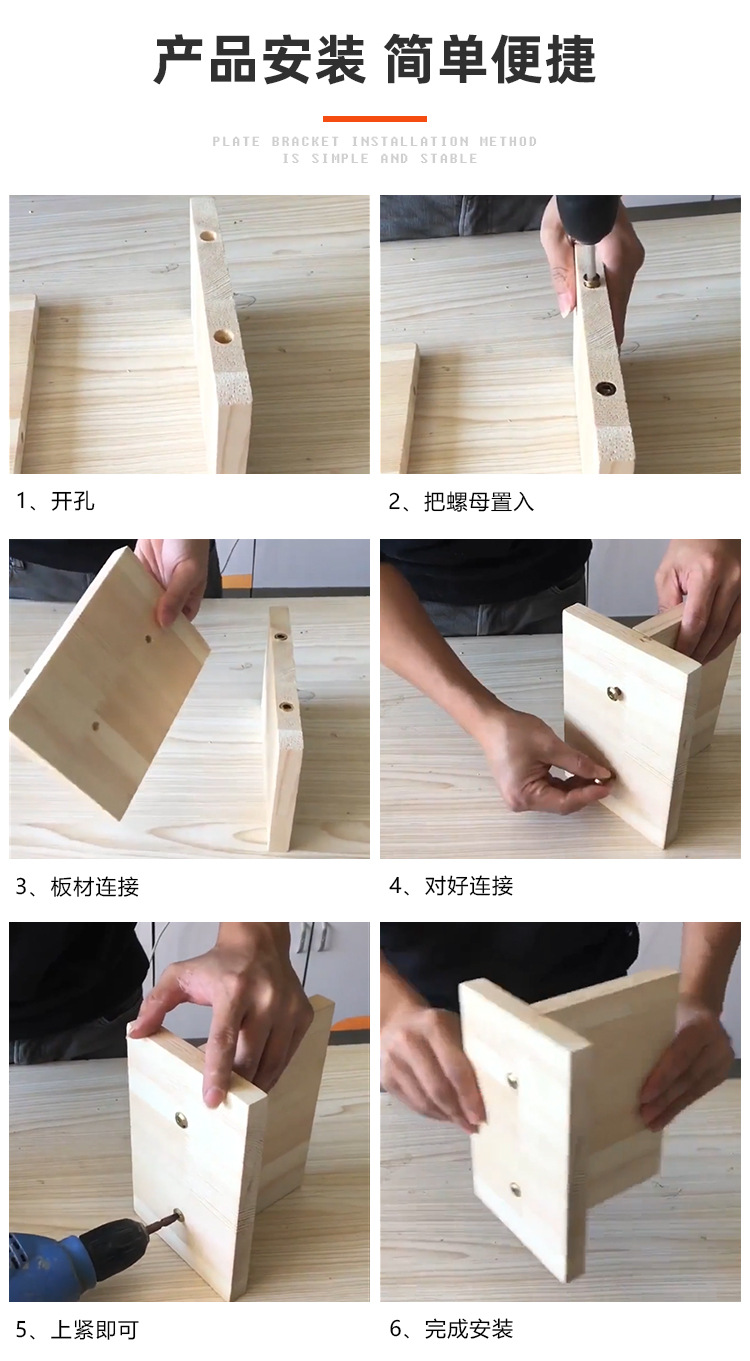 产品安装 简单便捷

PLATE BRACKET INSTALLATION METHOD IS SIMPLE AND STABLE

1、开孔

2、把螺母置入

3、板材连接

4、对好连接

5、上紧即可

6、完成安装