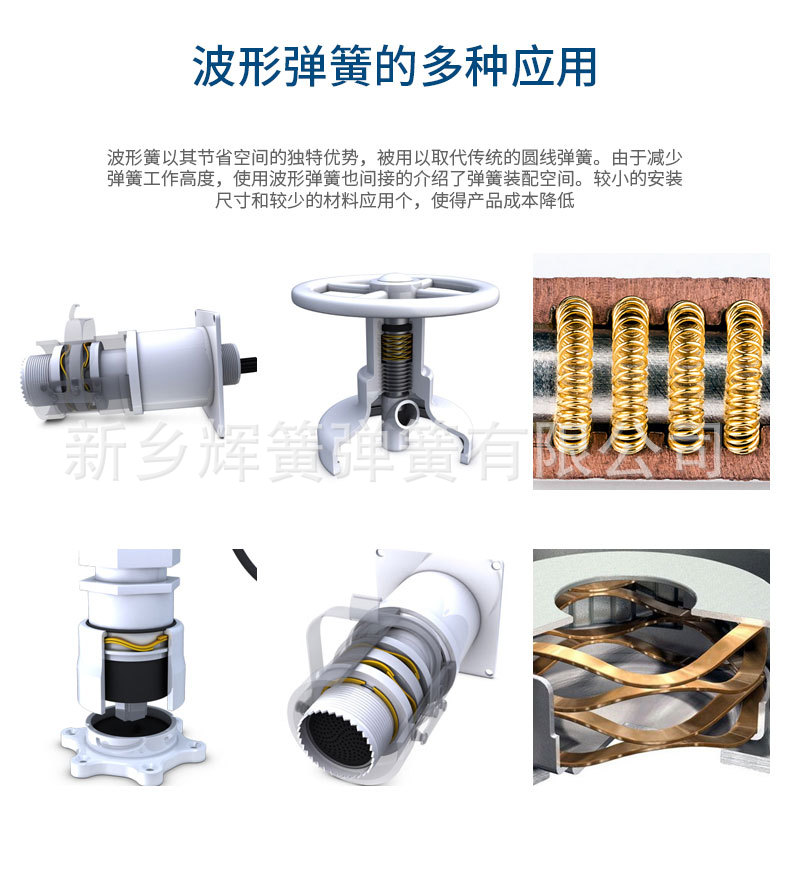 波形弹簧的多种应用

波形簧以其节省空间的独特优势，被用以取代传统的圆线弹簧。由于减少弹簧工作高度，使用波形弹簧也间接的介绍了弹簧装配空间。较小的安装尺寸和较少的材料应用个，使得产品成本降低

新乡辉簧弹簧有限公司