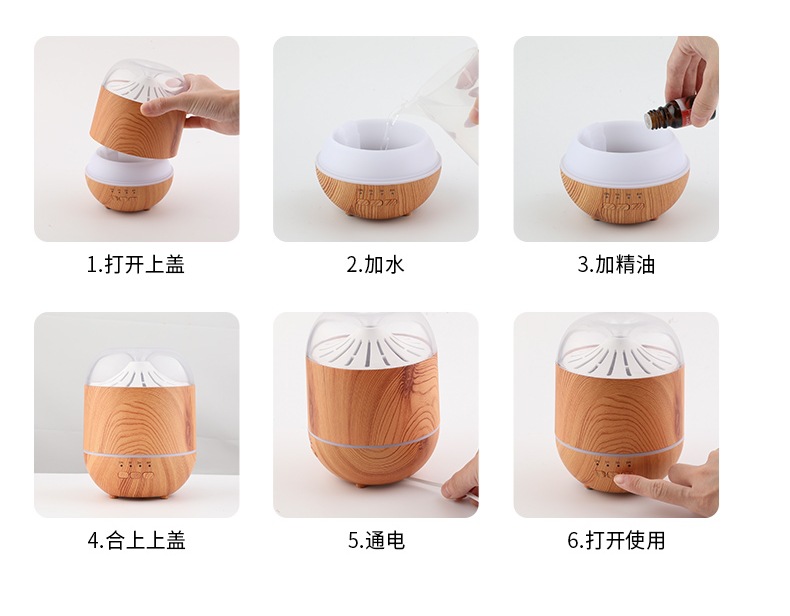 1.打开上盖

2.加水

3.加精油

4.合上上盖

5.通电

6.打开使用