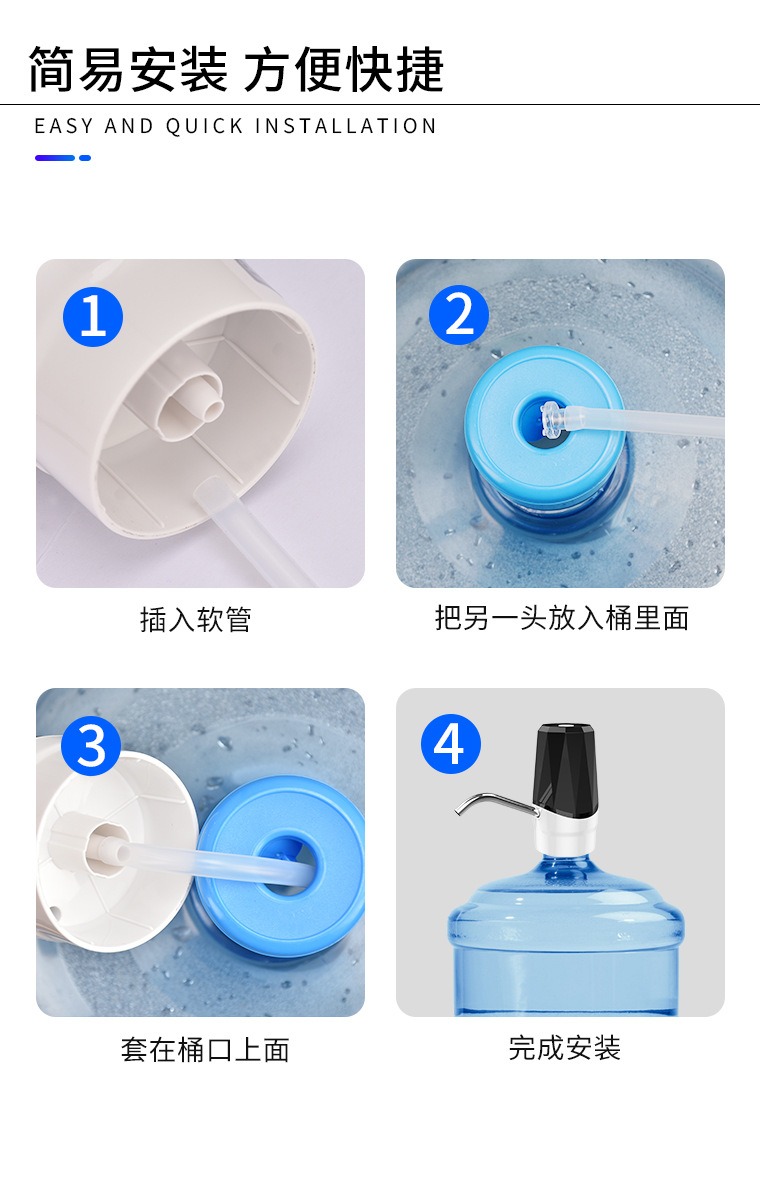 简易安装 方便快捷

EASY AND QUICK INSTALLATION

1

插入软管

2

把另一头放入桶里面

3

套在桶口上面

4

完成安装