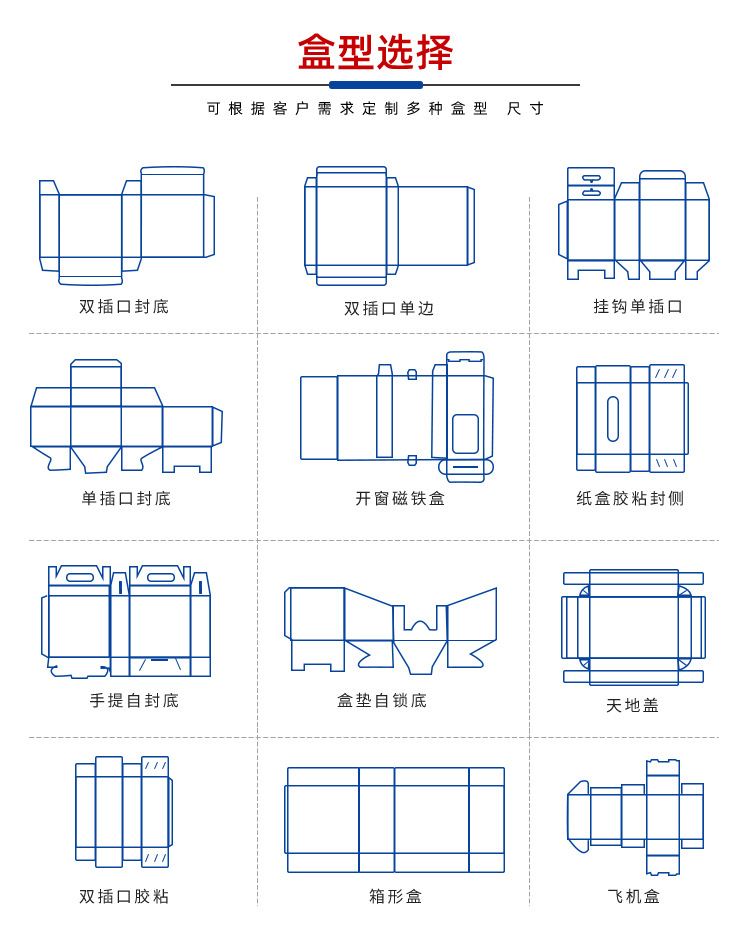 盒型选择

可根据客户需求定制多种盒型 尺寸

双插口封底

双插口单边

挂钩单插口

单插口封底

开窗磁铁盒

纸盒胶粘封侧

手提自封底

盒垫自锁底

天地盖

双插口胶粘

箱形盒

飞机盒