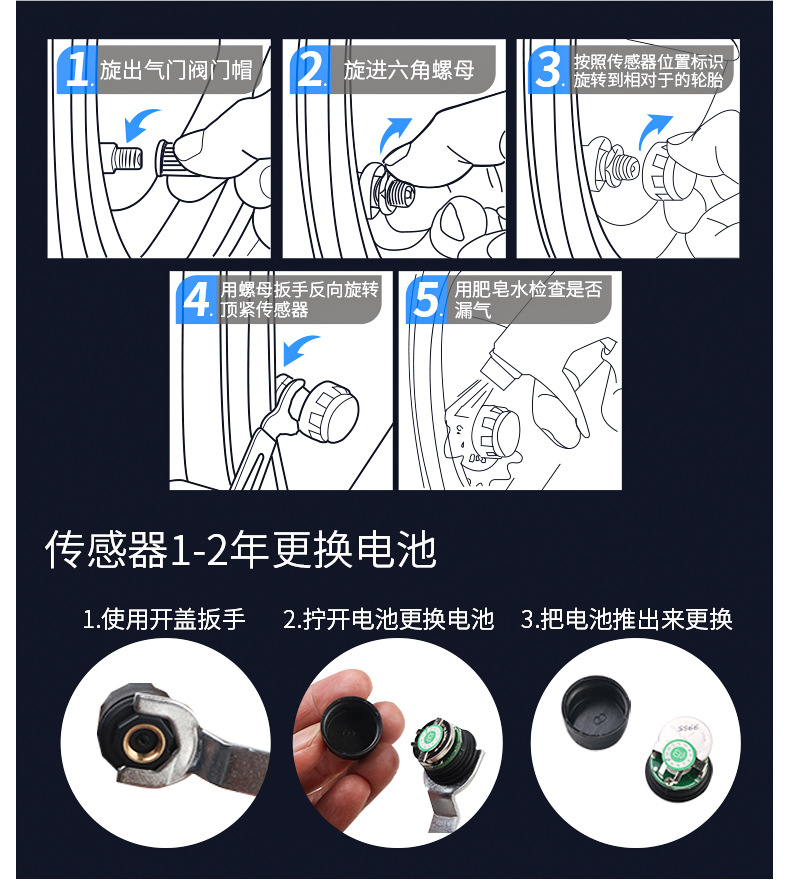 1. 旋出气门阀门帽

2. 旋进六角螺母

3. 按照传感器位置标识旋转到相对于的轮胎

4. 用螺母扳手反向旋转顶紧传感器

5. 用肥皂水检查是否漏气

传感器1-2年更换电池

1.使用开盖扳手

2.拧开电池更换电池

3.把电池推出来更换