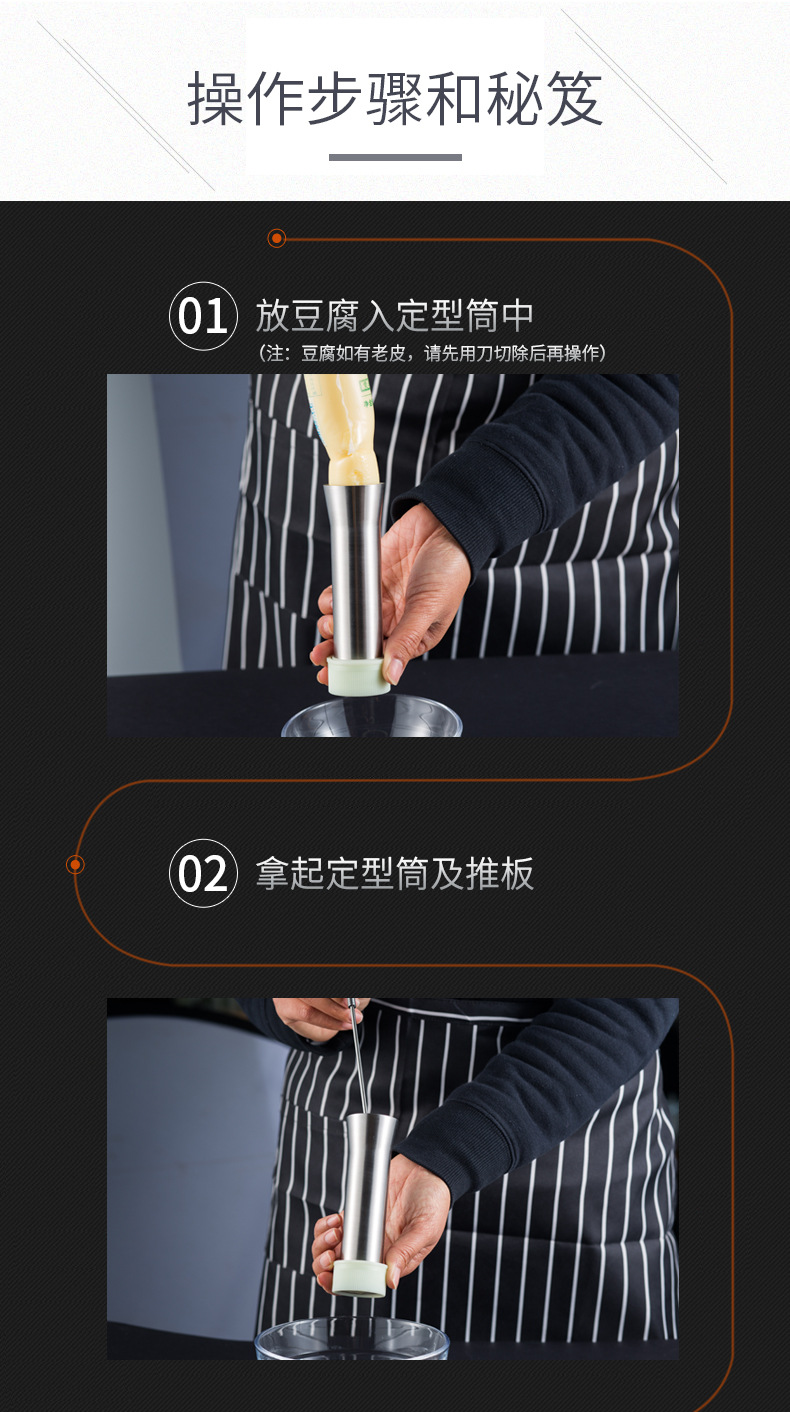 操作步骤和秘笈

01 放豆腐入定型筒中
（注：豆腐如有老皮，请先用刀切除后再操作）

02 拿起定型筒及推板