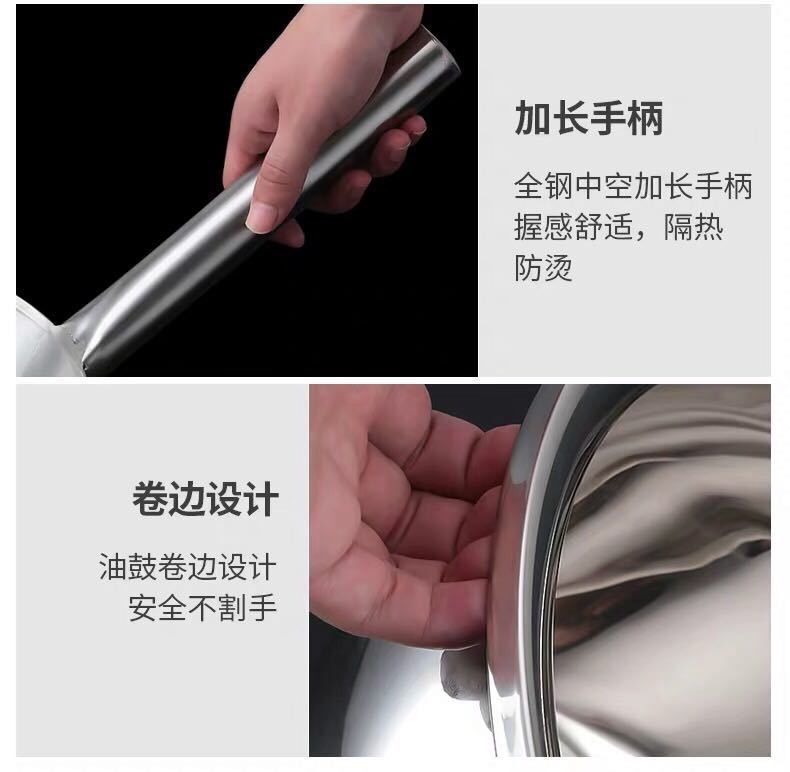 加长手柄

全钢中空加长手柄
握感舒适，隔热
防烫

卷边设计

油鼓卷边设计
安全不割手