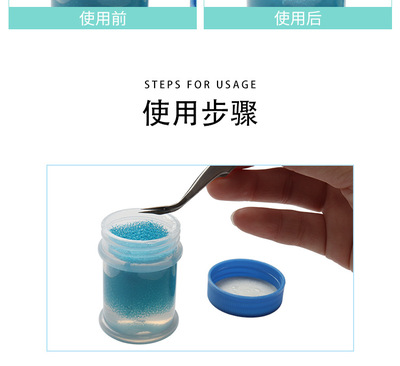 使用前

使用后

STEPS FOR USAGE

使用步骤