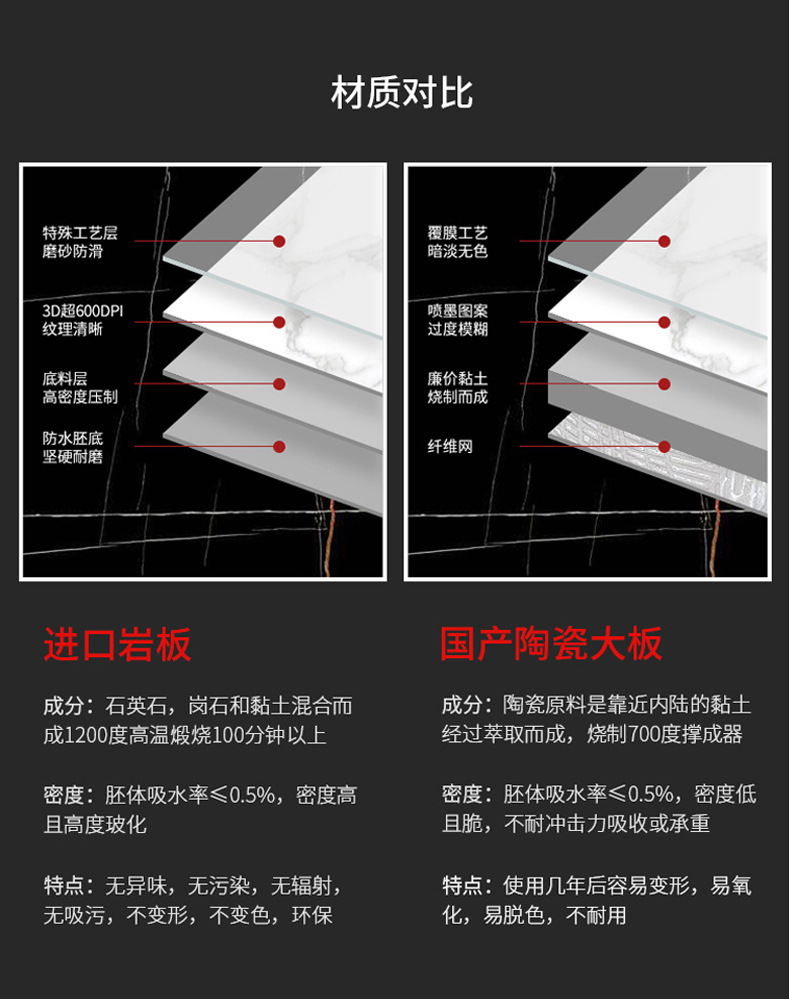 材质对比

特殊工艺层
磨砂防滑

3D超600DPI
纹理清晰

底料层
高密度压制

防水胚底
坚硬耐磨

进口岩板

成分：石英石，岗石和黏土混合而成1200度高温煅烧100分钟以上

密度：胚体吸水率≤0.5%，密度高且高度玻化

特点：无异味，无污染，无辐射，无吸污，不变形，不变色，环保

覆膜工艺
暗淡无色

喷墨图案
过度模糊

廉价黏土
烧制而成

纤维网

国产陶瓷大板

成分：陶瓷原料是靠近内陆的黏土经过萃取而成，烧制700度撑成器

密度：胚体吸水率≤0.5%，密度低且脆，不耐冲击力吸收或承重

特点：使用几年后容易变形，易氧化，易脱色，不耐用