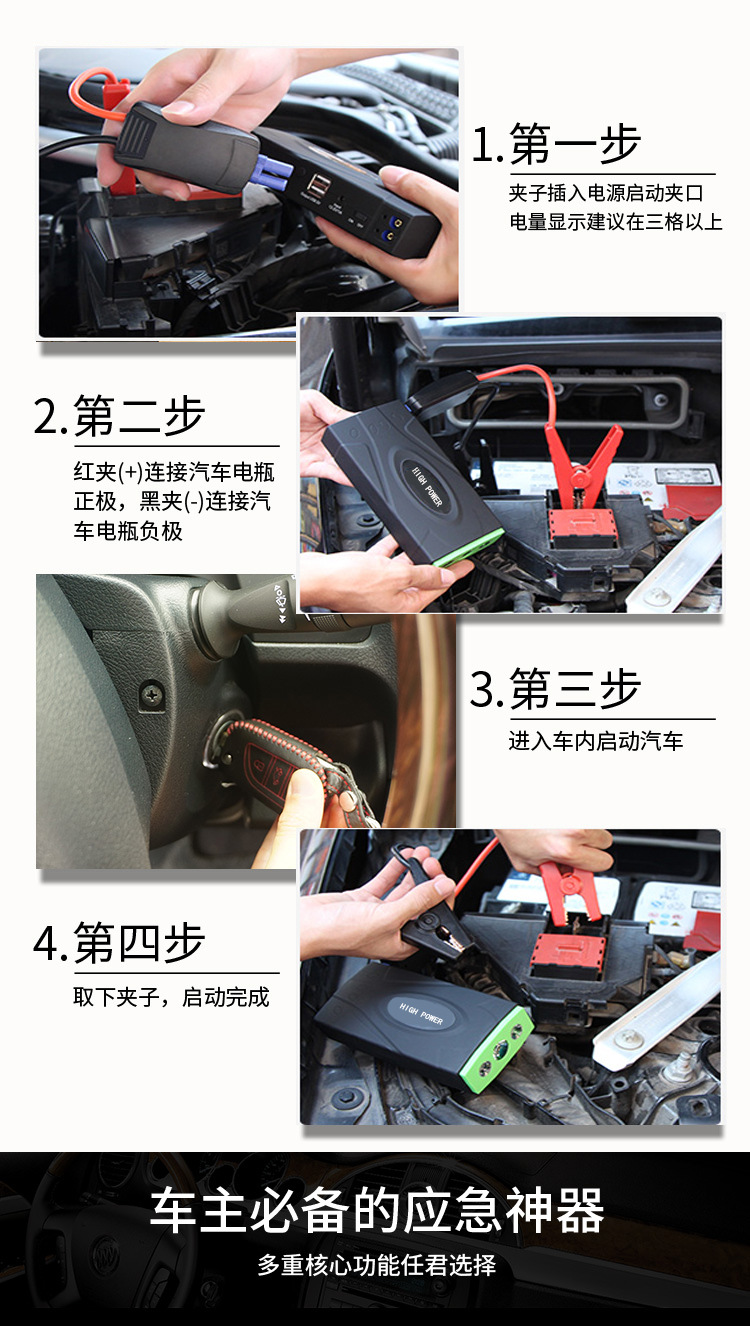 1.第一步

夹子插入电源启动夹口
电量显示建议在三格以上

2.第二步

红夹(+)连接汽车电瓶正极，黑夹(-)连接汽车电瓶负极

HIGH POWER

3.第三步

进入车内启动汽车

4.第四步

取下夹子，启动完成

HIGH POWER

车主必备的应急神器

多重核心功能任君选择