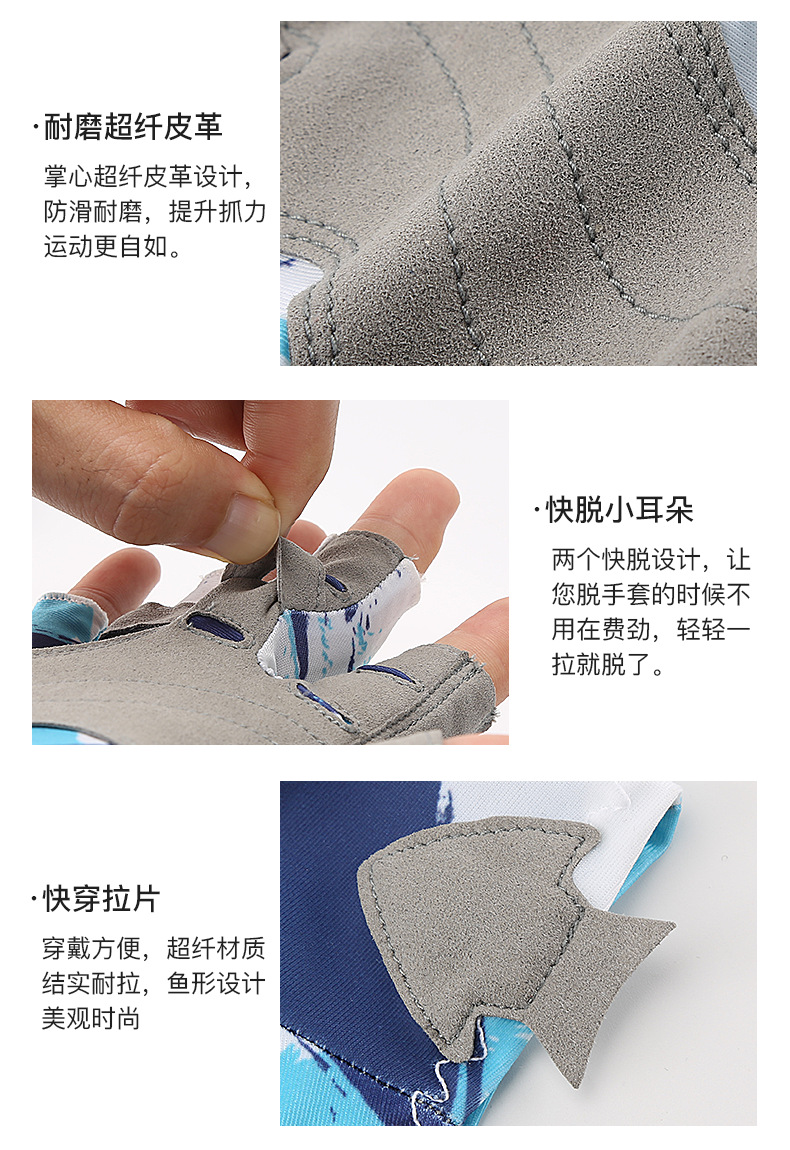 ·耐磨超纤皮革

掌心超纤皮革设计，防滑耐磨，提升抓力运动更自如。

·快脱小耳朵

两个快脱设计，让您脱手套的时候不用在费劲，轻轻一拉就脱了。

·快穿拉片

穿戴方便，超纤材质结实耐拉，鱼形设计美观时尚