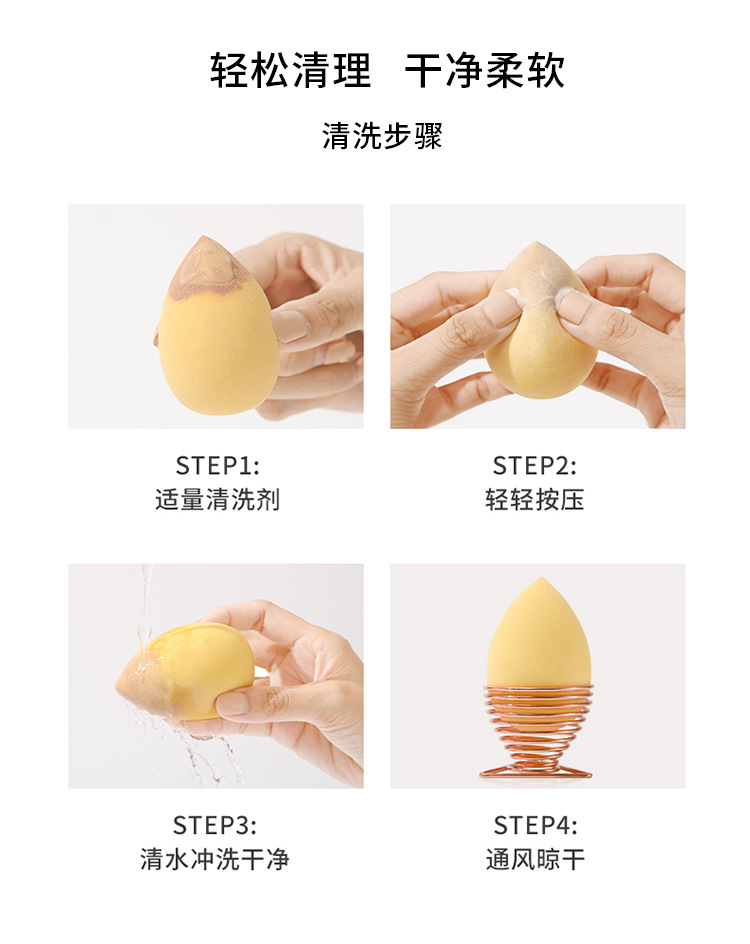 轻松清理　干净柔软

清洗步骤

STEP1:
适量清洗剂

STEP2:
轻轻按压

STEP3:
清水冲洗干净

STEP4:
通风晾干