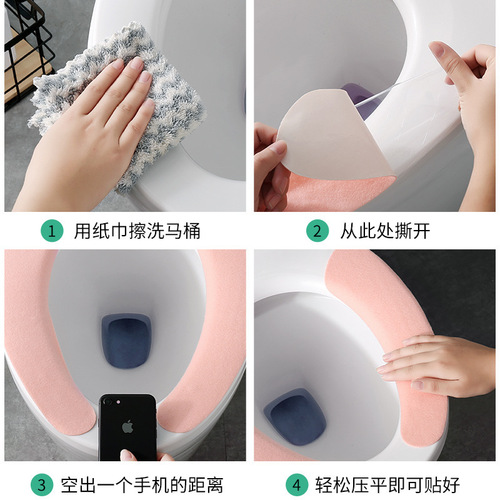 1 用纸巾擦洗马桶

2 从此处撕开

3 空出一个手机的距离

4 轻松压平即可贴好