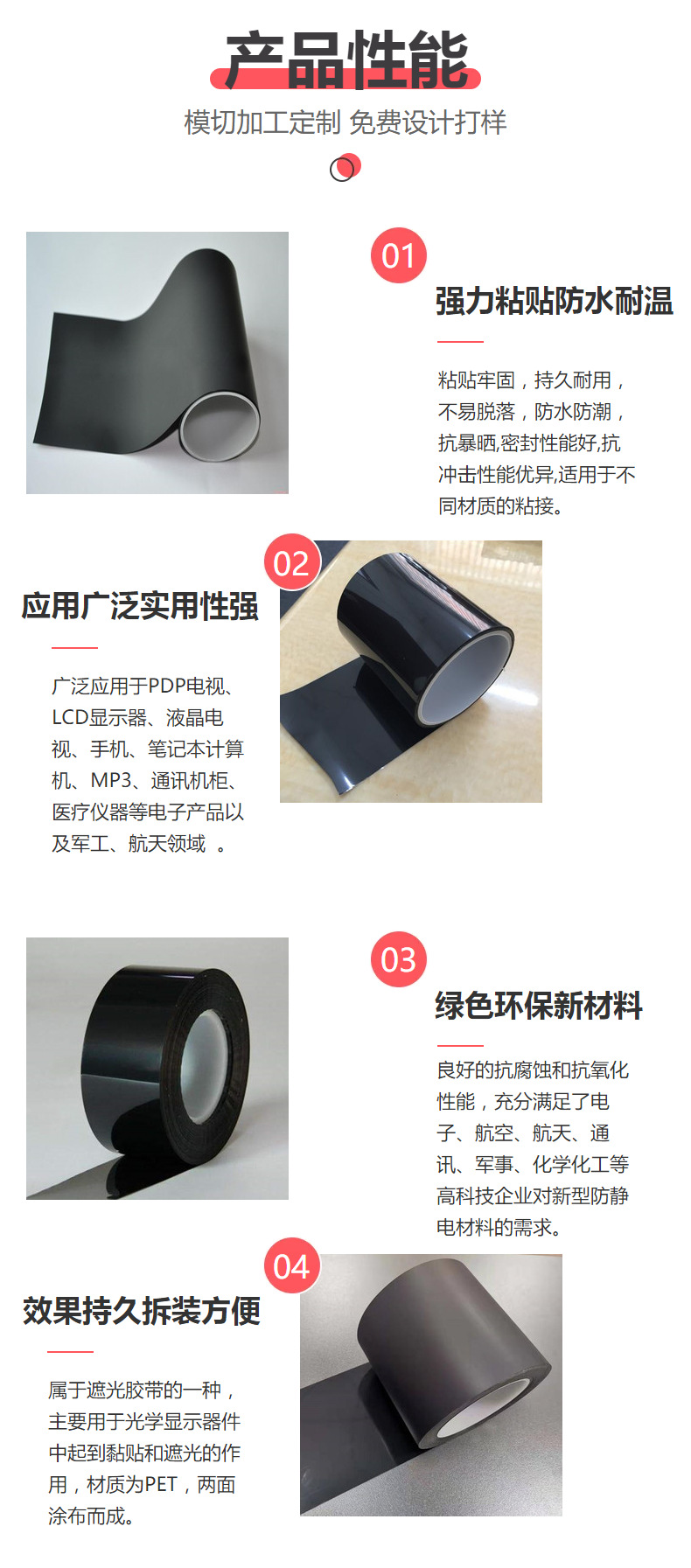 产品性能

模切加工定制 免费设计打样

01

强力粘贴防水耐温

粘贴牢固，持久耐用，不易脱落，防水防潮，抗暴晒,密封性能好,抗冲击性能优异,适用于不同材质的粘接。

02

应用广泛实用性强

广泛应用于PDP电视、LCD显示器、液晶电视、手机、笔记本计算机、MP3、通讯机柜、医疗仪器等电子产品以及军工、航天领域 。

03

绿色环保新材料

良好的抗腐蚀和抗氧化性能，充分满足了电子、航空、航天、通讯、军事、化学化工等高科技企业对新型防静电材料的需求。

04

效果持久拆装方便

属于遮光胶带的一种，主要用于光学显示器件中起到黏贴和遮光的作用，材质为PET，两面涂布而成。