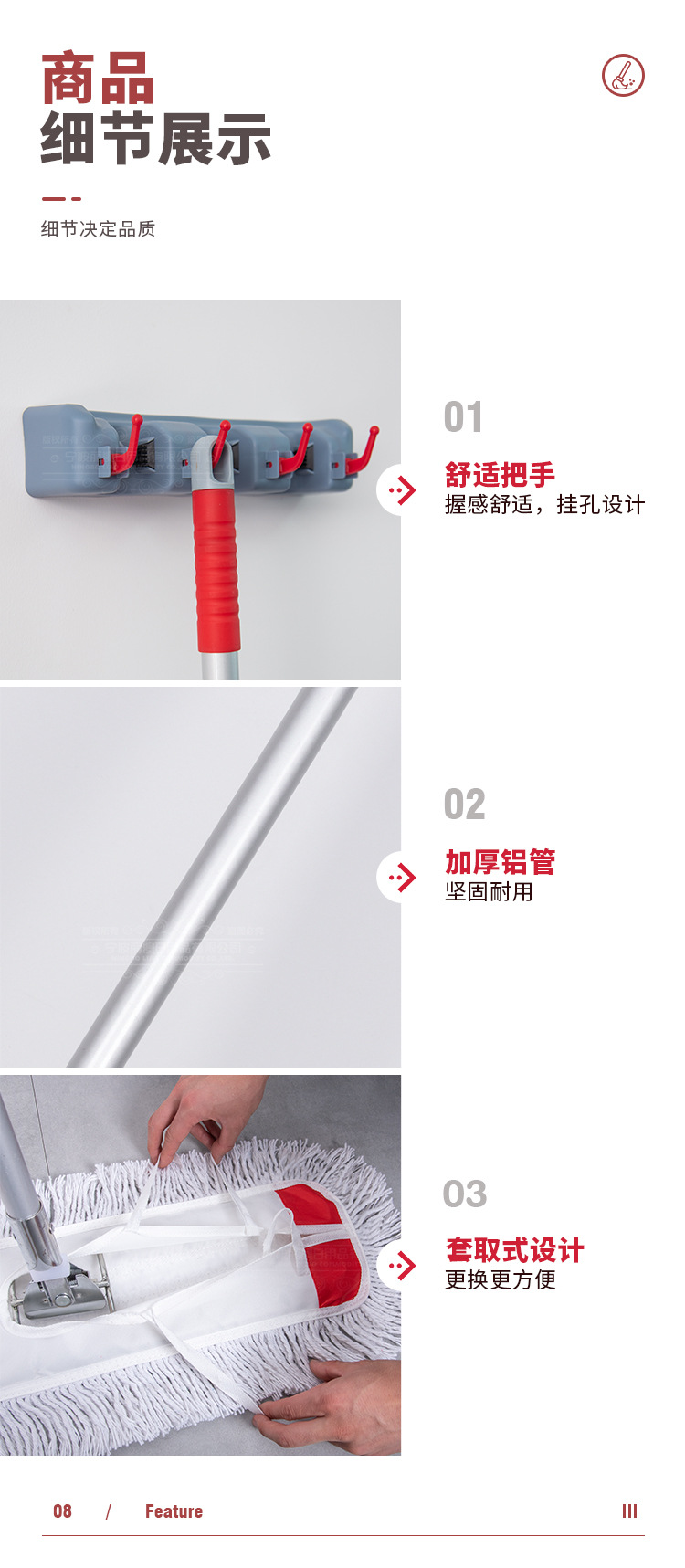 商品
细节展示

细节决定品质

01
舒适把手
握感舒适，挂孔设计

02
加厚铝管
坚固耐用

03
套取式设计
更换更方便

08 / Feature III