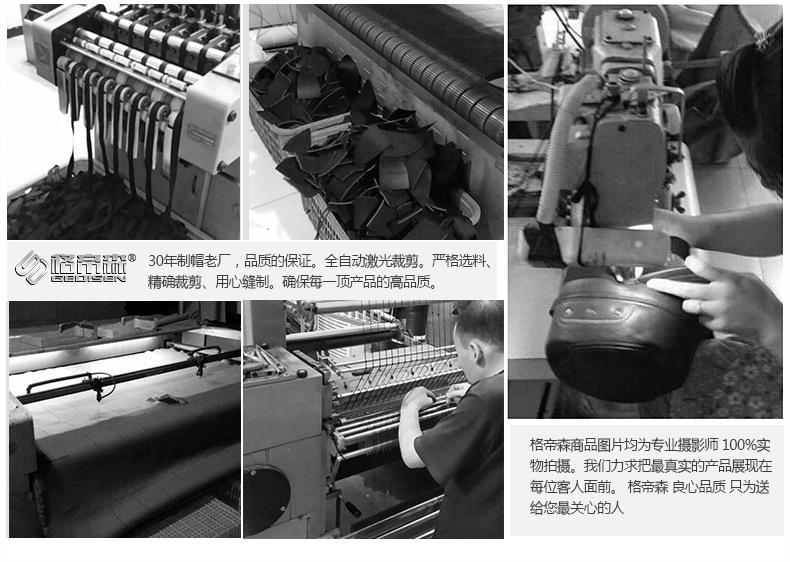 格帝森®
GEDISEN

30年制帽老厂，品质的保证。全自动激光裁剪。严格选料、精确裁剪、用心缝制。确保每一顶产品的高品质。

格帝森商品图片均为专业摄影师 100%实物拍摄。我们力求把最真实的产品展现在每位客人面前。 格帝森 良心品质 只为送给您最关心的人