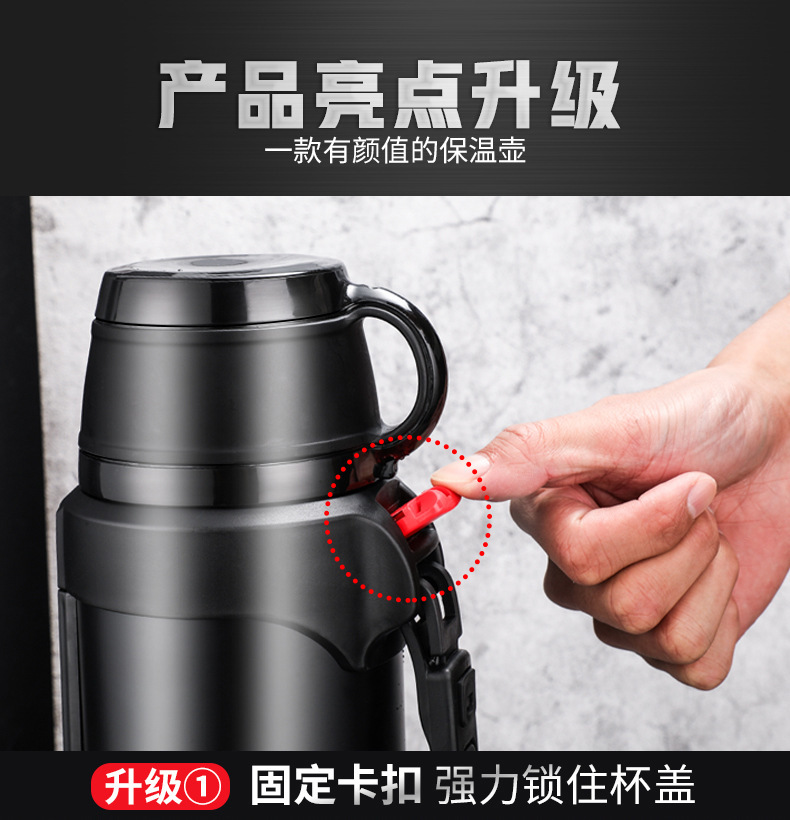 产品亮点升级
一款有颜值的保温壶

升级① 固定卡扣 强力锁住杯盖