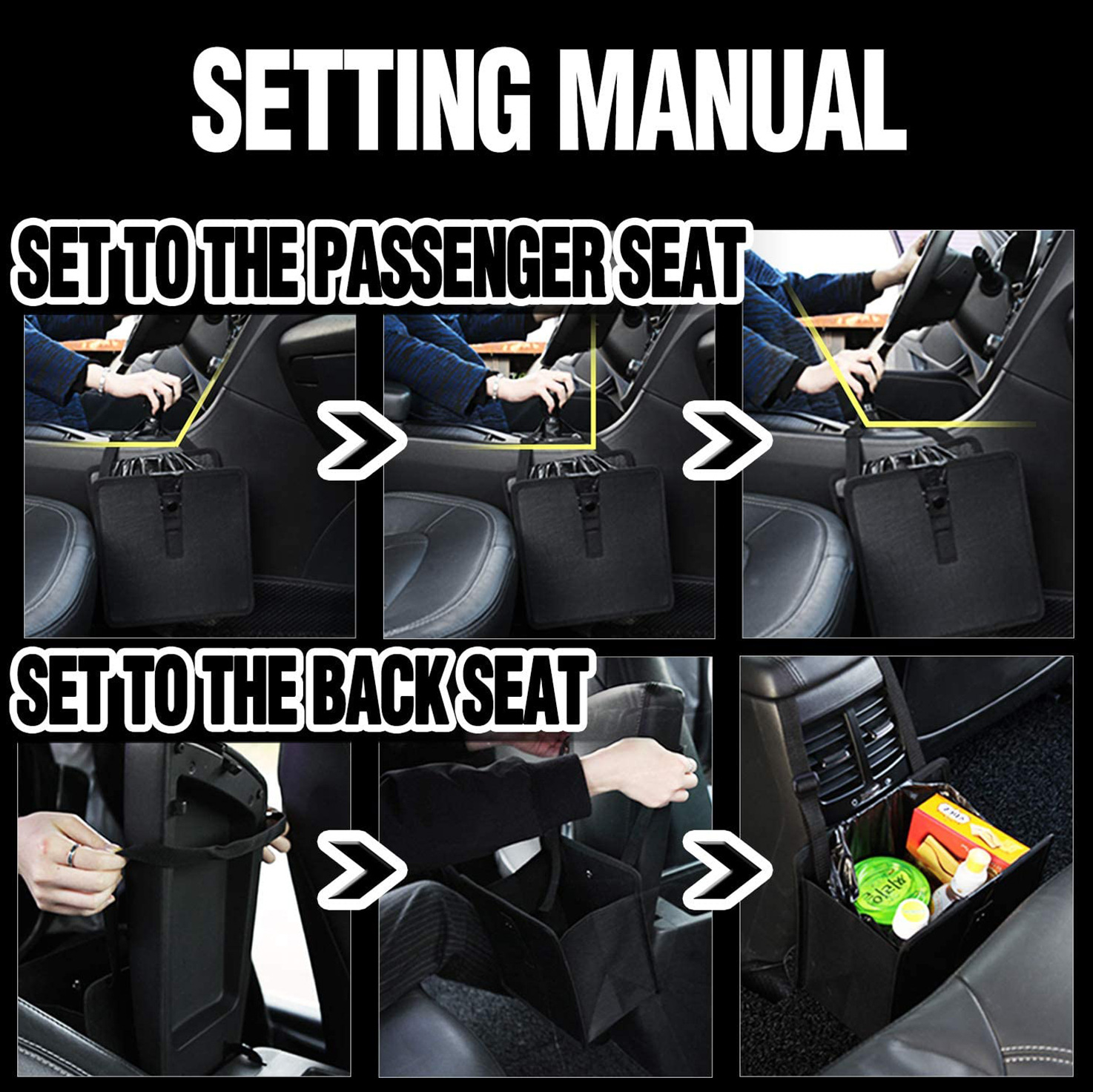 SETTING MANUAL

SET TO THE PASSENGER SEAT

SET TO THE BACK SEAT