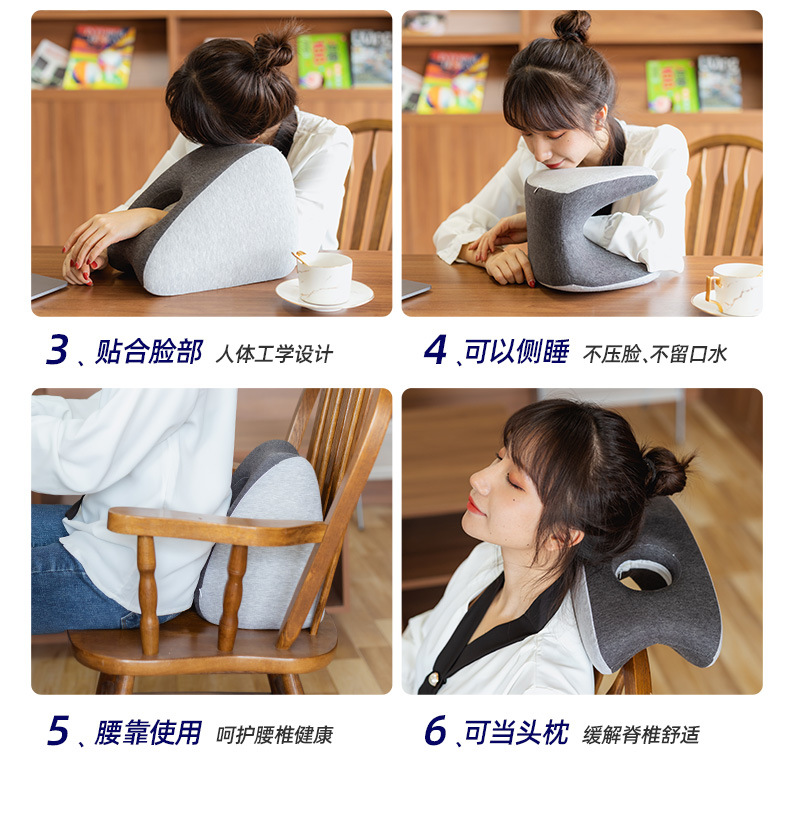 3、贴合脸部 人体工学设计

4、可以侧睡 不压脸、不留口水

5、腰靠使用 呵护腰椎健康

6、可当头枕 缓解脊椎舒适