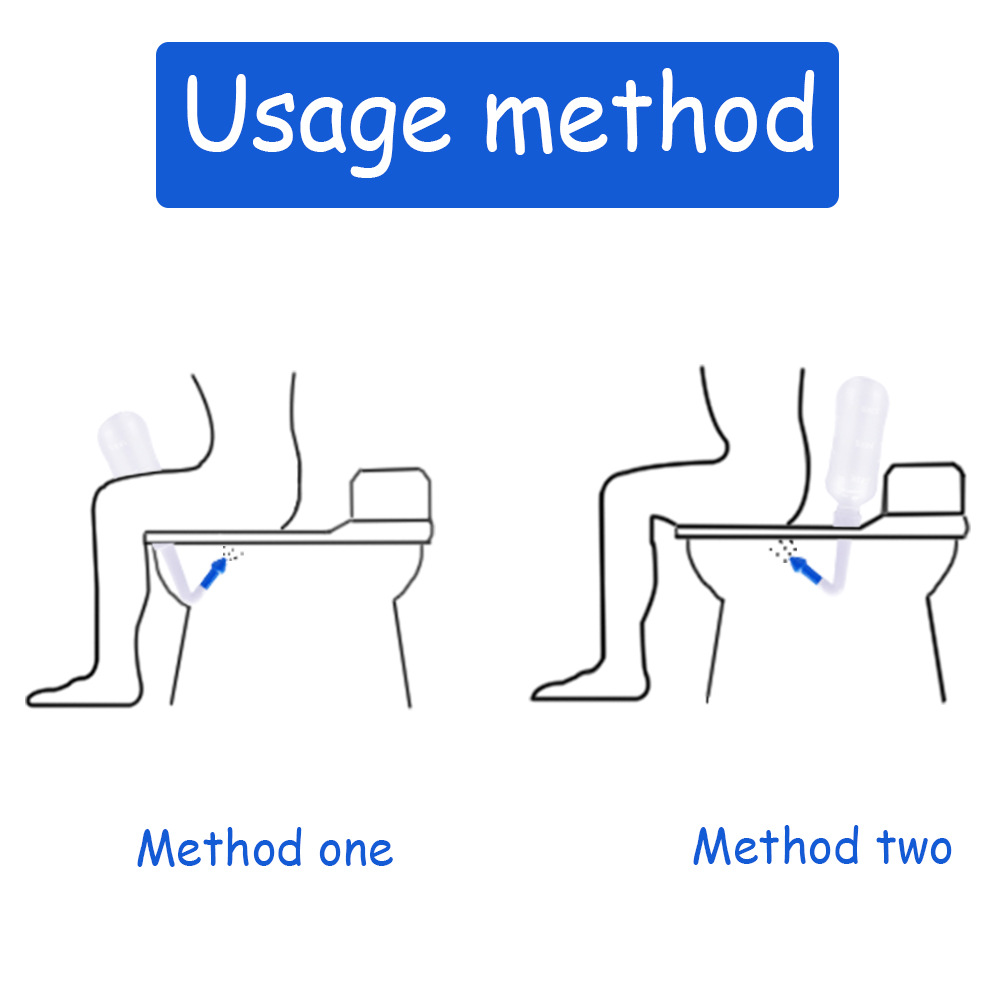 Usage method

Method one

Method two