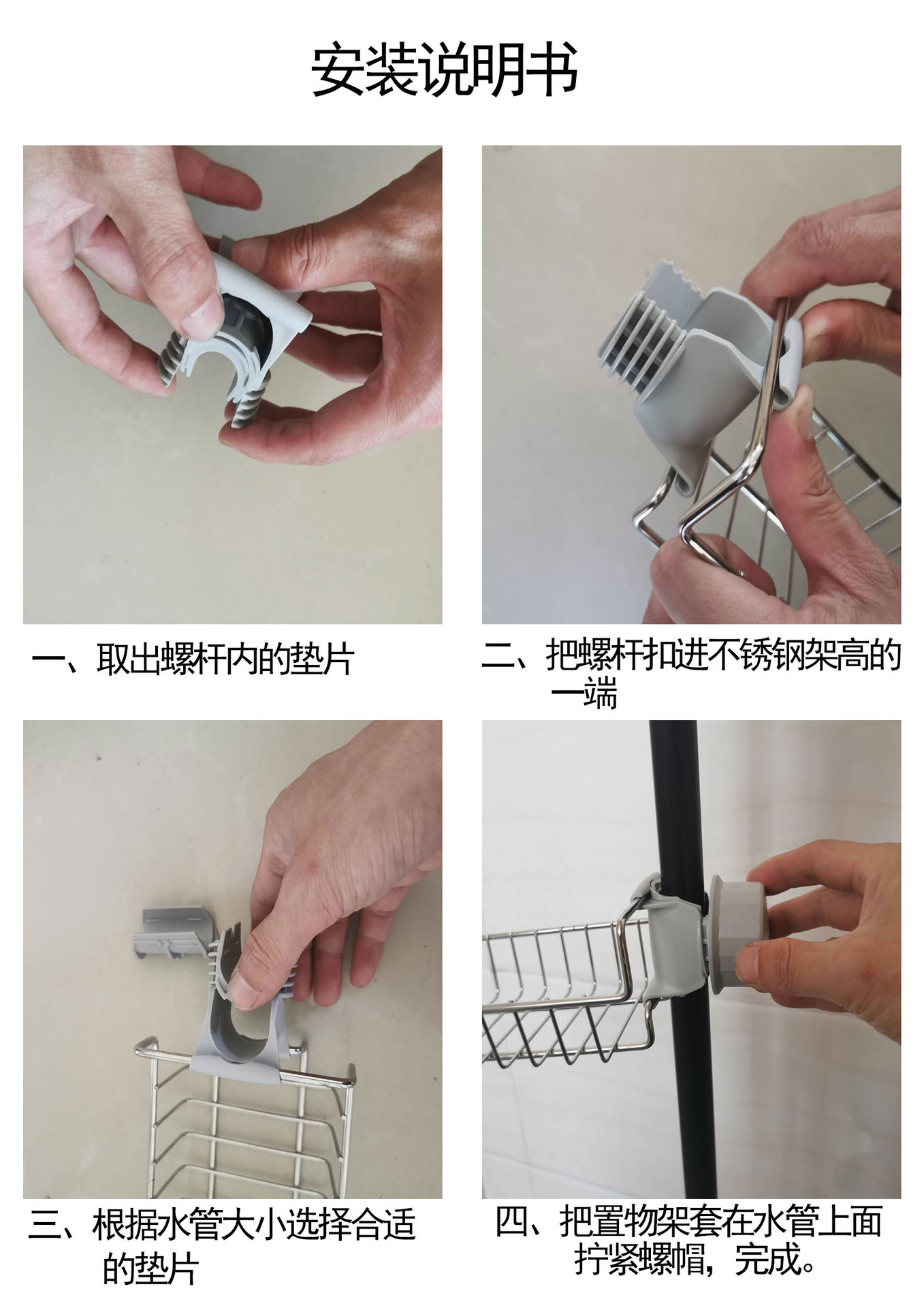 安装说明书

一、取出螺杆内的垫片

二、把螺杆扣进不锈钢架高的一端

三、根据水管大小选择合适的垫片

四、把置物架套在水管上面拧紧螺帽，完成。