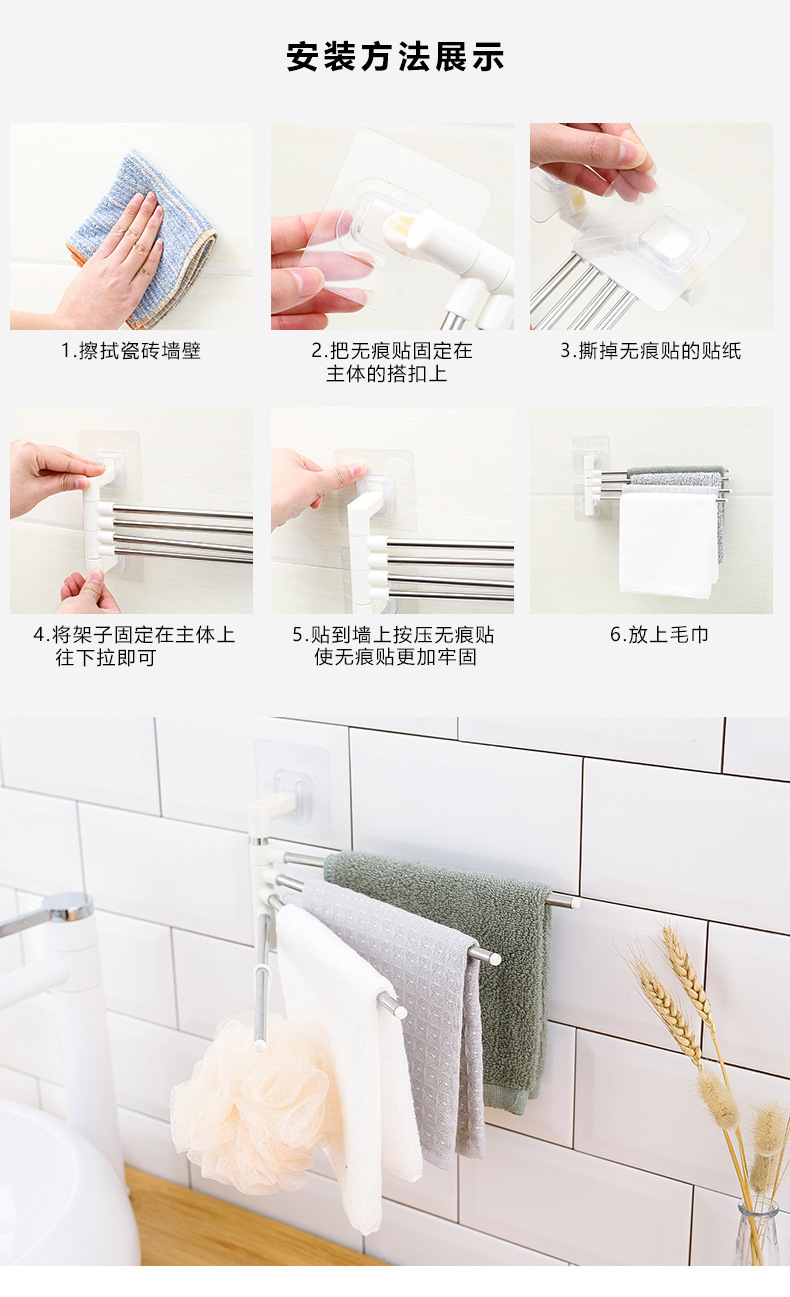 安装方法展示

1.擦拭瓷砖墙壁

2.把无痕贴固定在主体的搭扣上

3.撕掉无痕贴的贴纸

4.将架子固定在主体上往下拉即可

5.贴到墙上按压无痕贴使无痕贴更加牢固

6.放上毛巾