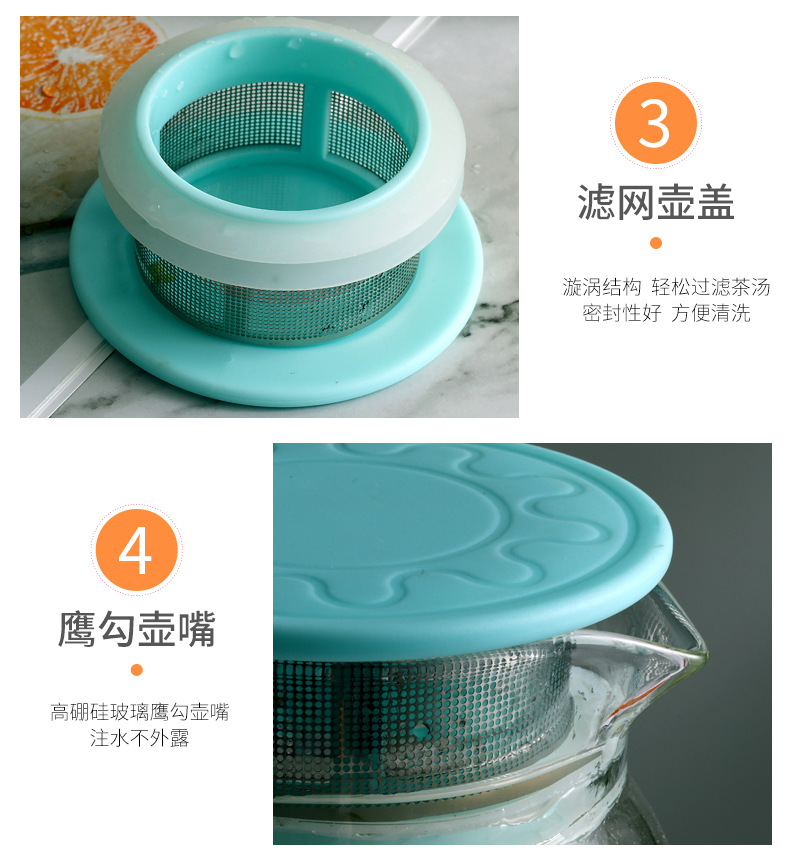 3

滤网壶盖

漩涡结构 轻松过滤茶汤
密封性好 方便清洗

4

鹰勾壶嘴

高硼硅玻璃鹰勾壶嘴
注水不外露