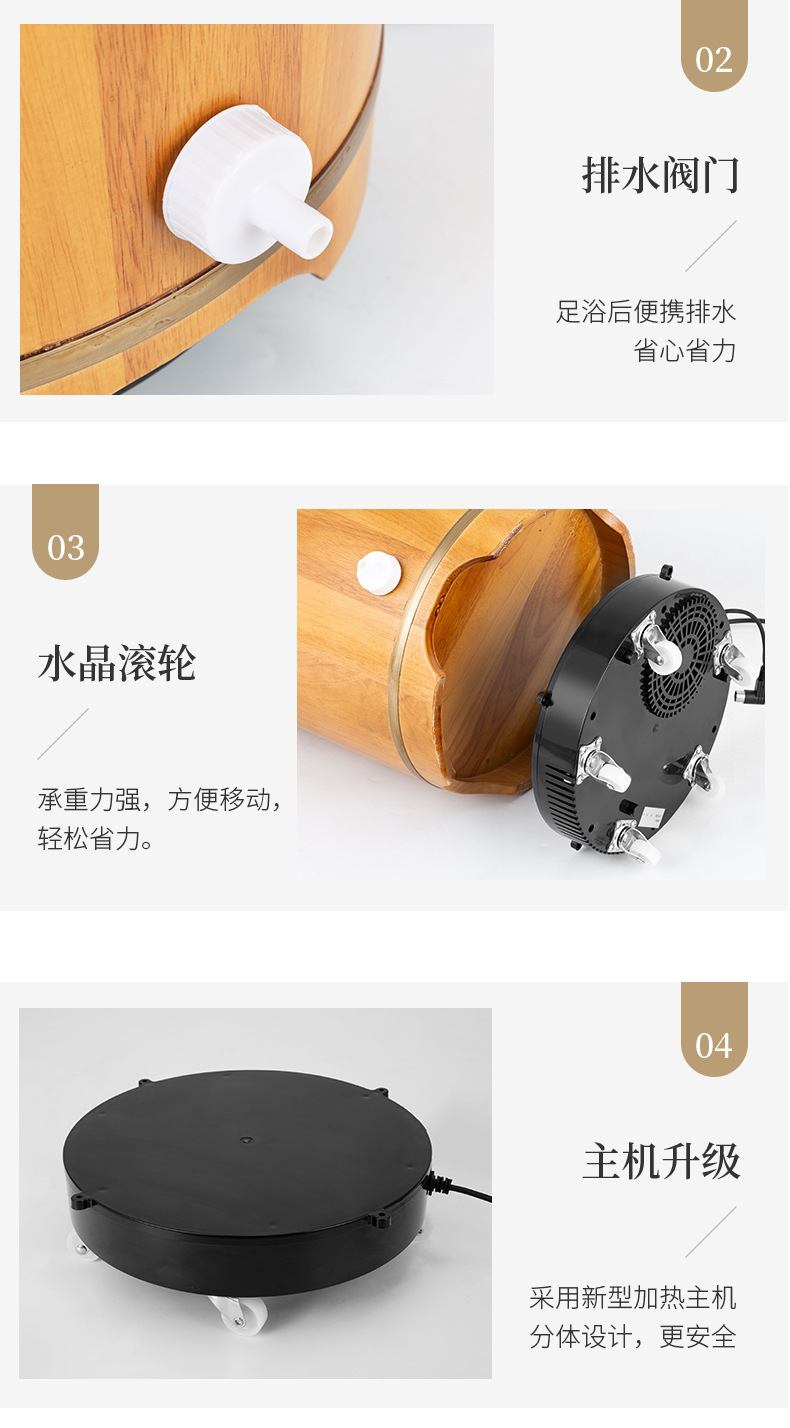 02

排水阀门

足浴后便携排水
省心省力

03

水晶滚轮

承重力强，方便移动，
轻松省力。

04

主机升级

采用新型加热主机
分体设计，更安全