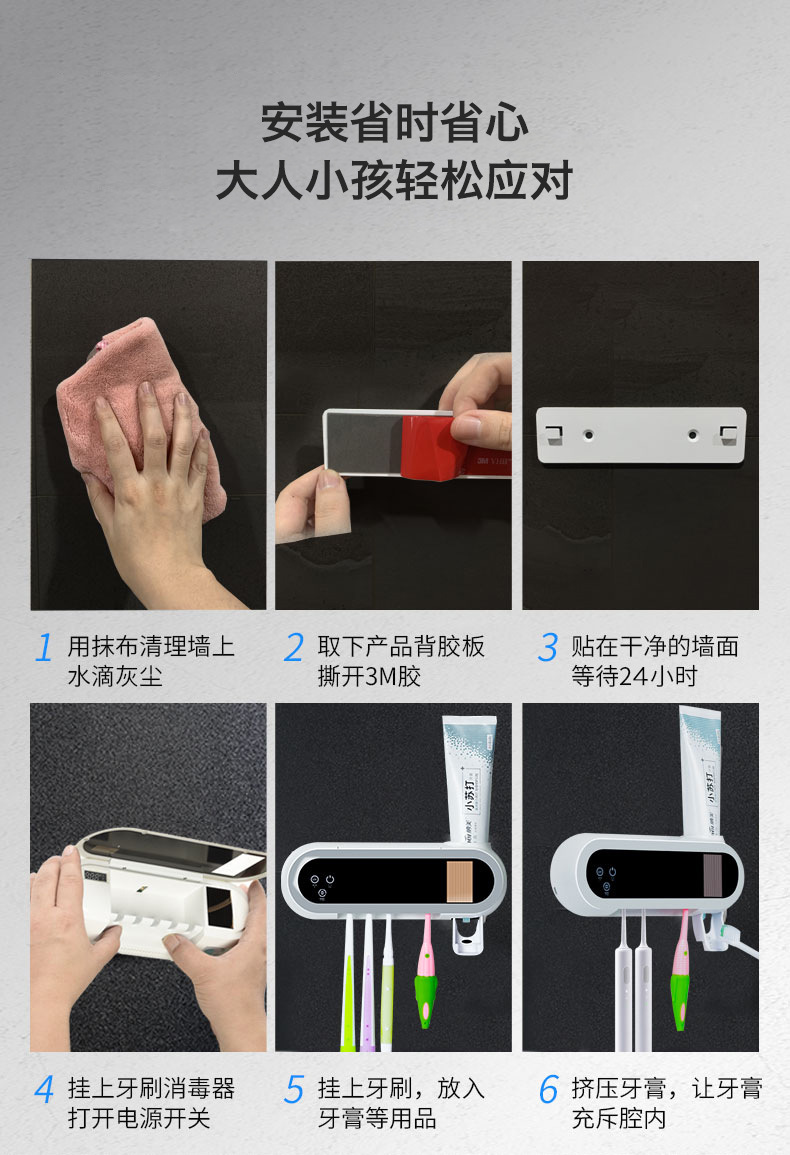 安装省时省心
大人小孩轻松应对

3M

1 用抹布清理墙上水滴灰尘

2 取下产品背胶板撕开3M胶

3 贴在干净的墙面等待24小时

小苏打

小苏打

4 挂上牙刷消毒器打开电源开关

5 挂上牙刷，放入牙膏等用品

6 挤压牙膏，让牙膏充斥腔内