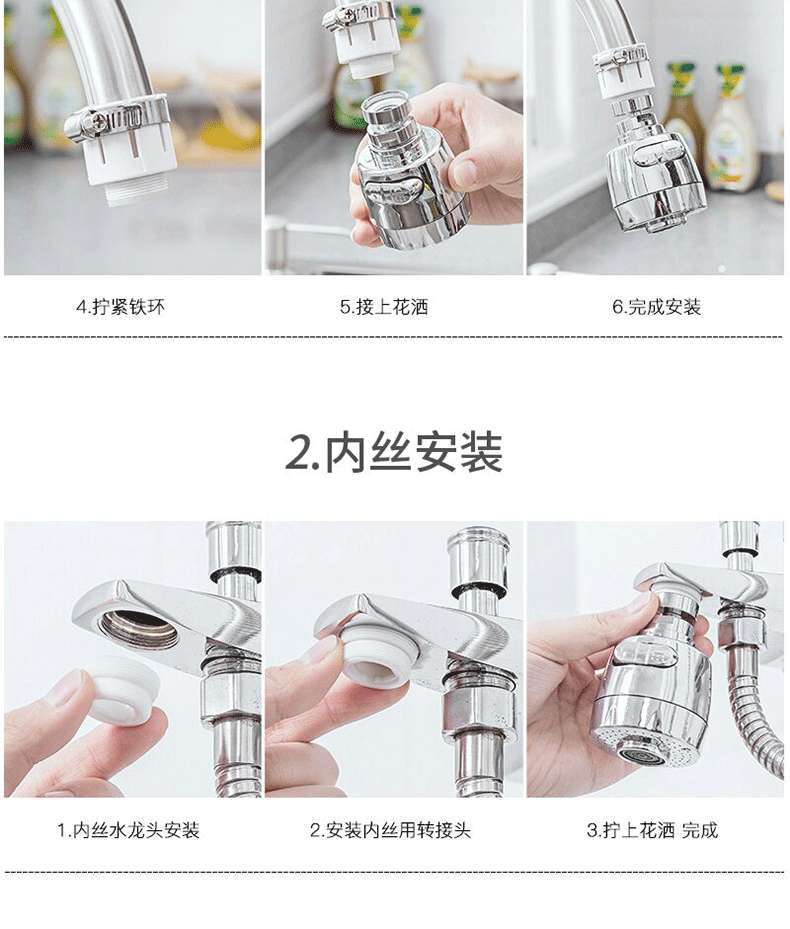 4.拧紧铁环

5.接上花洒

6.完成安装

2.内丝安装

1.内丝水龙头安装

2.安装内丝用转接头

3.拧上花洒 完成