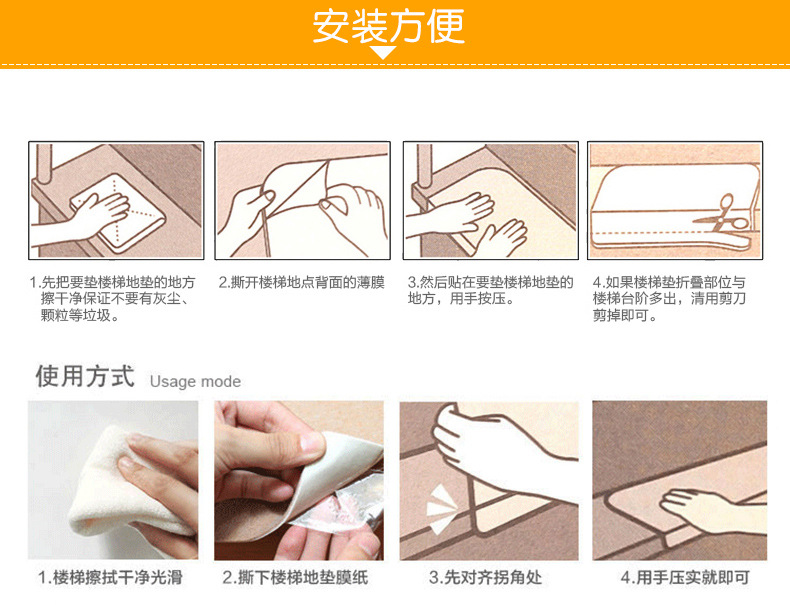 安装方便

1.先把要垫楼梯地垫的地方擦干净保证不要有灰尘、颗粒等垃圾。

2.撕开楼梯地点背面的薄膜

3.然后贴在要垫楼梯地垫的地方，用手按压。

4.如果楼梯垫折叠部位与楼梯台阶多出，清用剪刀剪掉即可。

使用方式 Usage mode

1.楼梯擦拭干净光滑

2.撕下楼梯地垫膜纸

3.先对齐拐角处

4.用手压实就即可