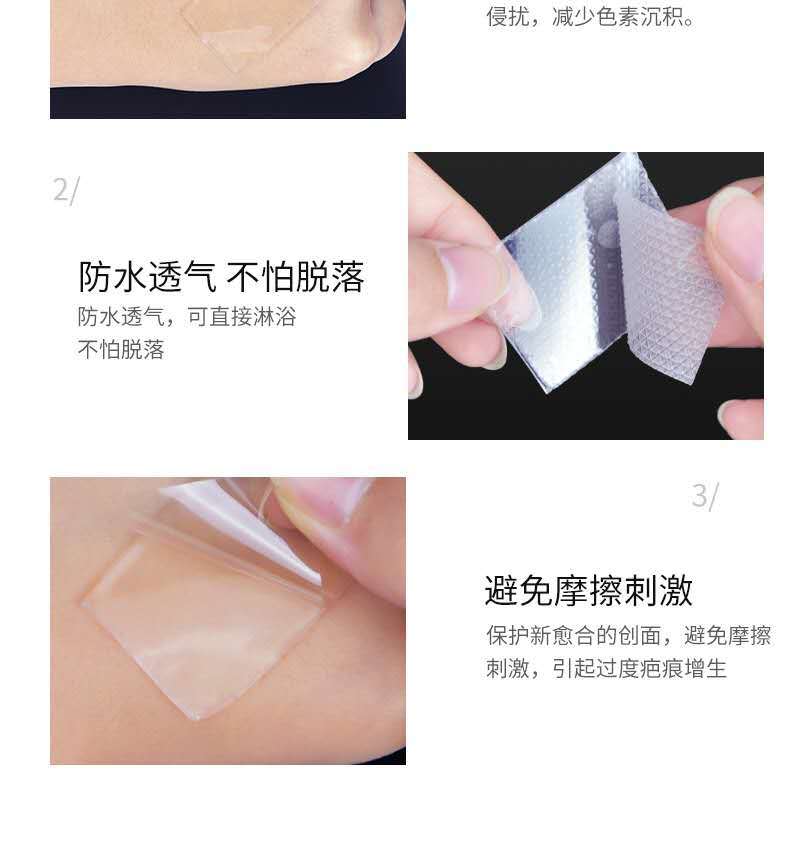 侵扰，减少色素沉积。

2/

防水透气 不怕脱落

防水透气，可直接淋浴
不怕脱落

3/

避免摩擦刺激

保护新愈合的创面，避免摩擦刺激，引起过度疤痕增生