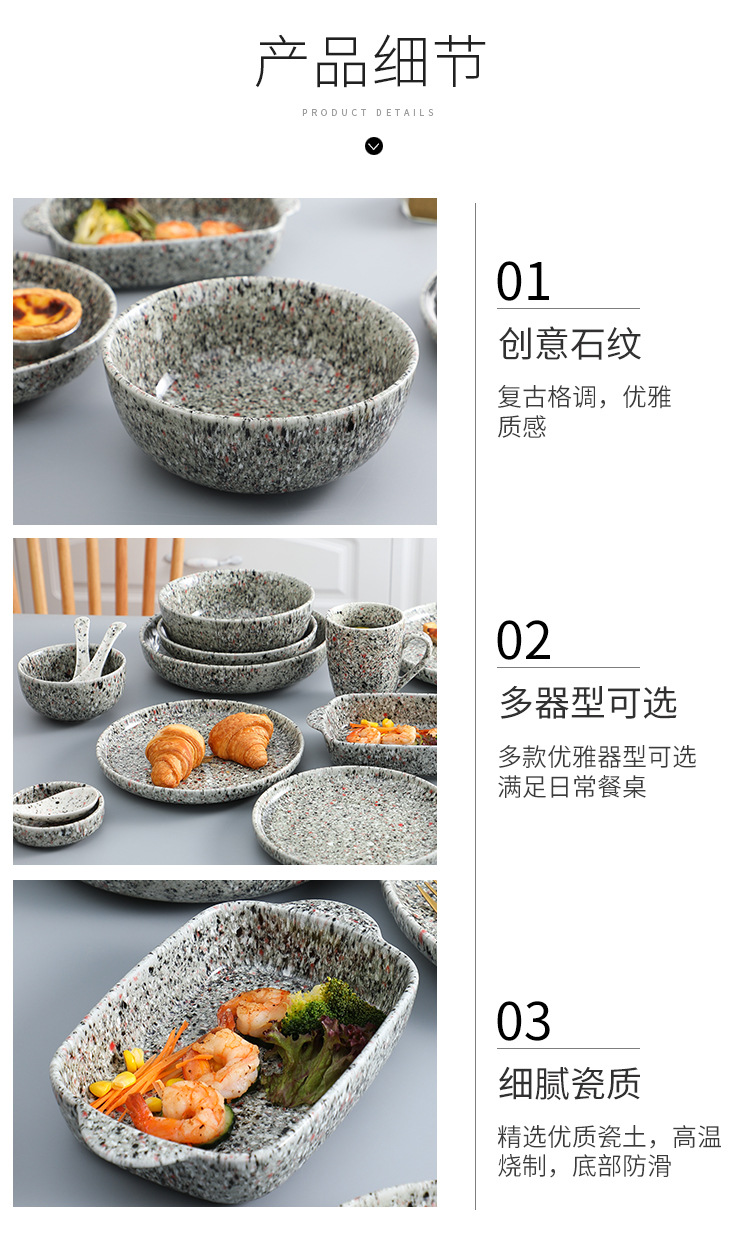 产品细节

PRODUCT DETAILS

01

创意石纹

复古格调，优雅质感

02

多器型可选

多款优雅器型可选满足日常餐桌

03

细腻瓷质

精选优质瓷土，高温烧制，底部防滑