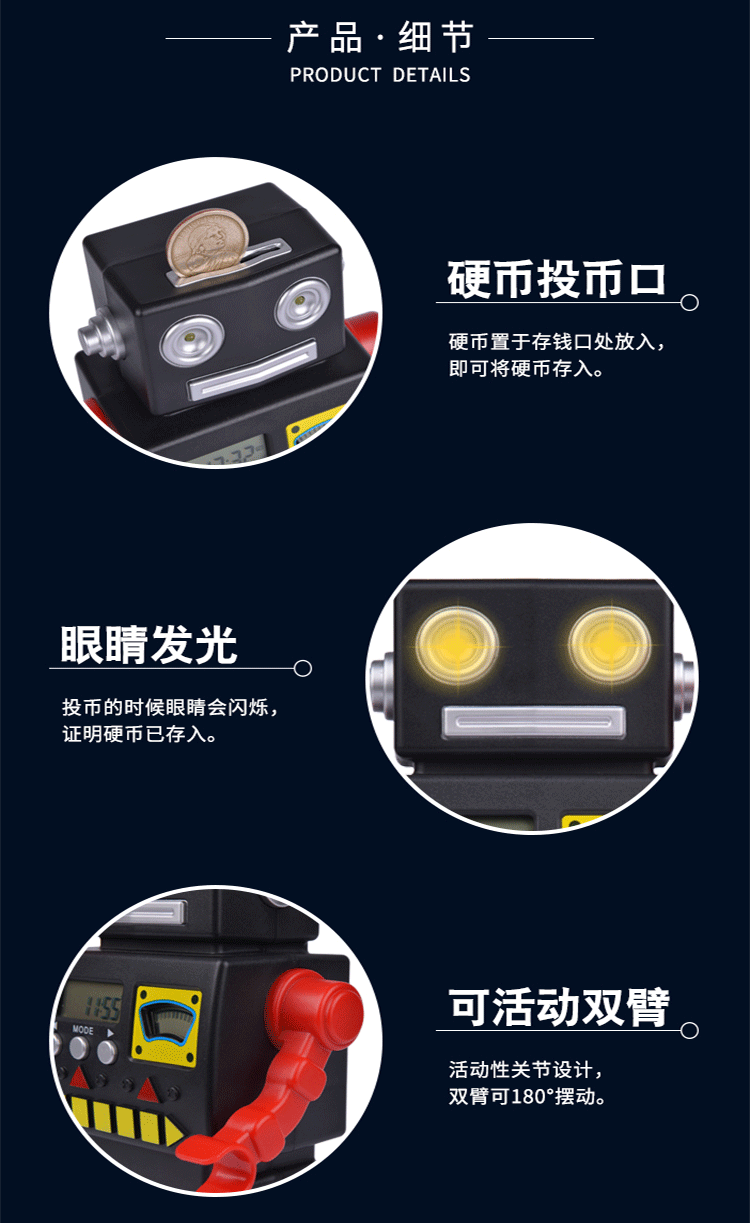 产品·细节
PRODUCT DETAILS

硬币投币口

硬币置于存钱口处放入，即可将硬币存入。

眼睛发光

投币的时候眼睛会闪烁，证明硬币已存入。

11:55
MODE

可活动双臂

活动性关节设计，双臂可180°摆动。