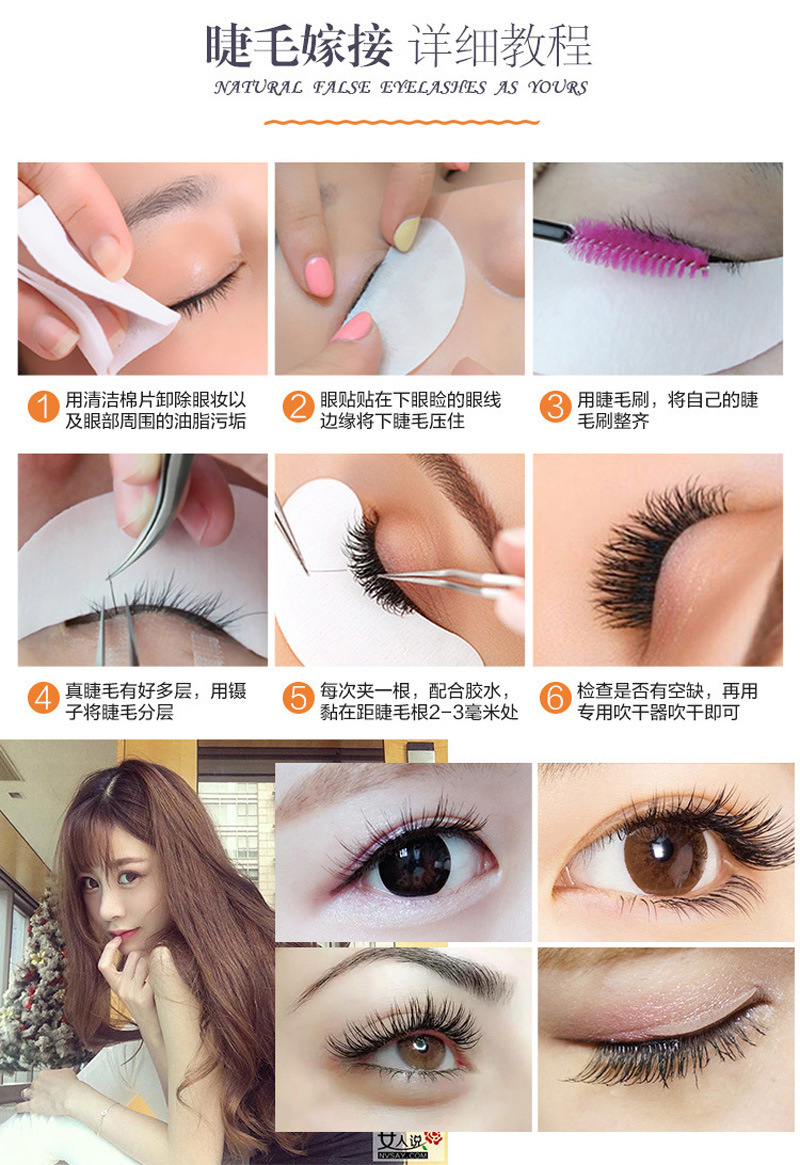 睫毛嫁接 详细教程

NATURAL FALSE EYELASHES AS YOURS

1 用清洁棉片卸除眼妆以及眼部周围的油脂污垢

2 眼贴贴在下眼睑的眼线边缘将下睫毛压住

3 用睫毛刷，将自己的睫毛刷整齐

4 真睫毛有好多层，用镊子将睫毛分层

5 每次夹一根，配合胶水，黏在距睫毛根2-3毫米处

6 检查是否有空缺，再用专用吹干器吹干即可

女人说
NVSAY.COM