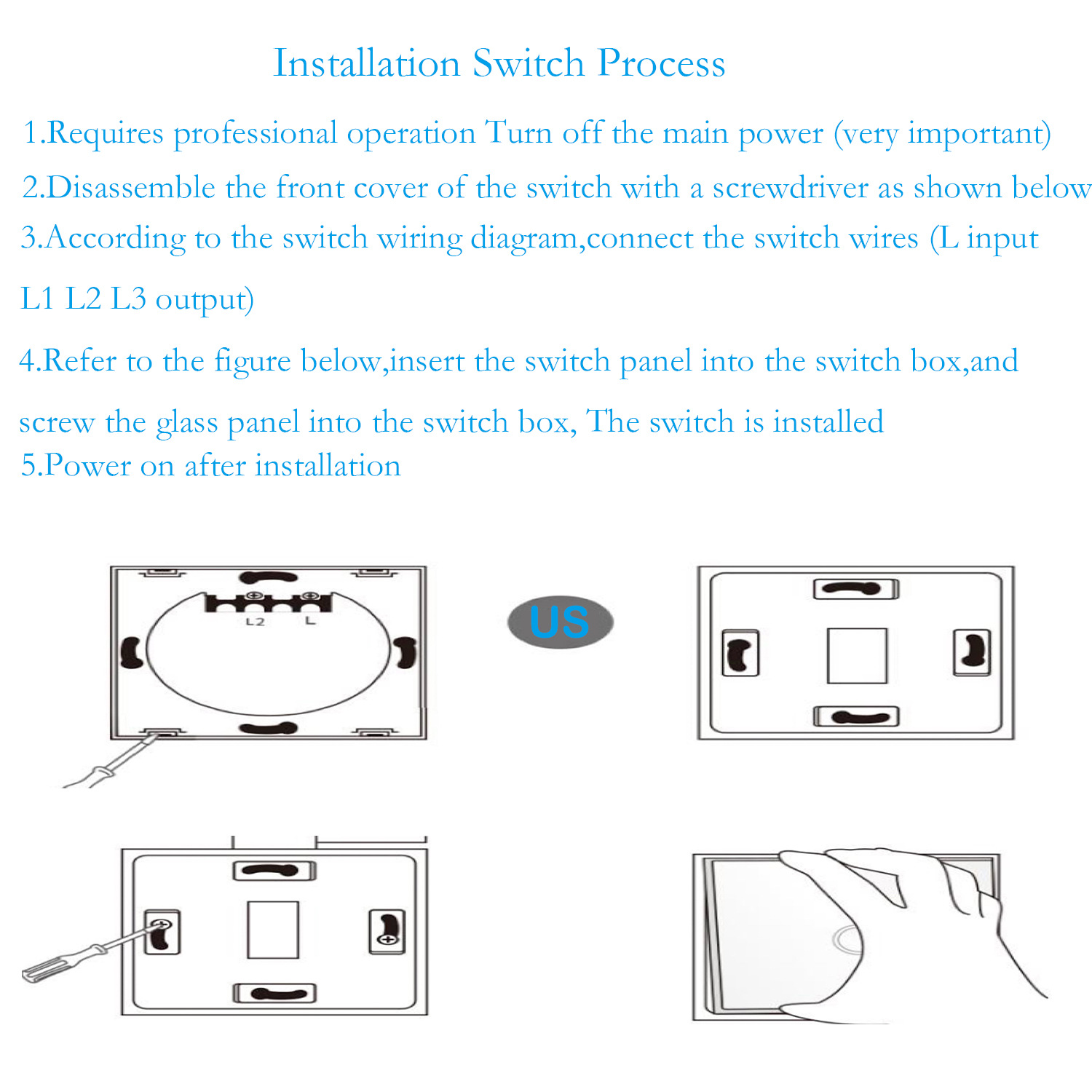 Installation Switch Process

1.Requires professional operation Turn off the main power (very important)

2.Disassemble the front cover of the switch with a screwdriver as shown below

3.According to the switch wiring diagram,connect the switch wires (L input L1 L2 L3 output)

4.Refer to the figure below,insert the switch panel into the switch box,and screw the glass panel into the switch box, The switch is installed

5.Power on after installation

L2 L

US