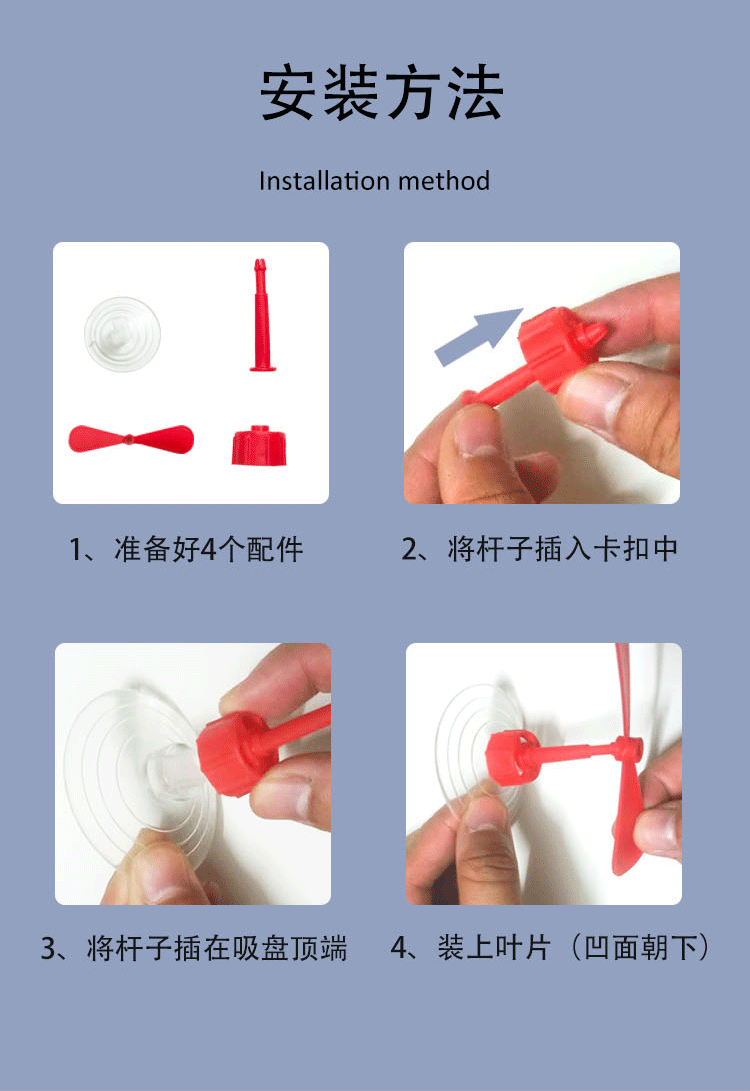 安装方法

Installation method

1、准备好4个配件

2、将杆子插入卡扣中

3、将杆子插在吸盘顶端

4、装上叶片（凹面朝下）