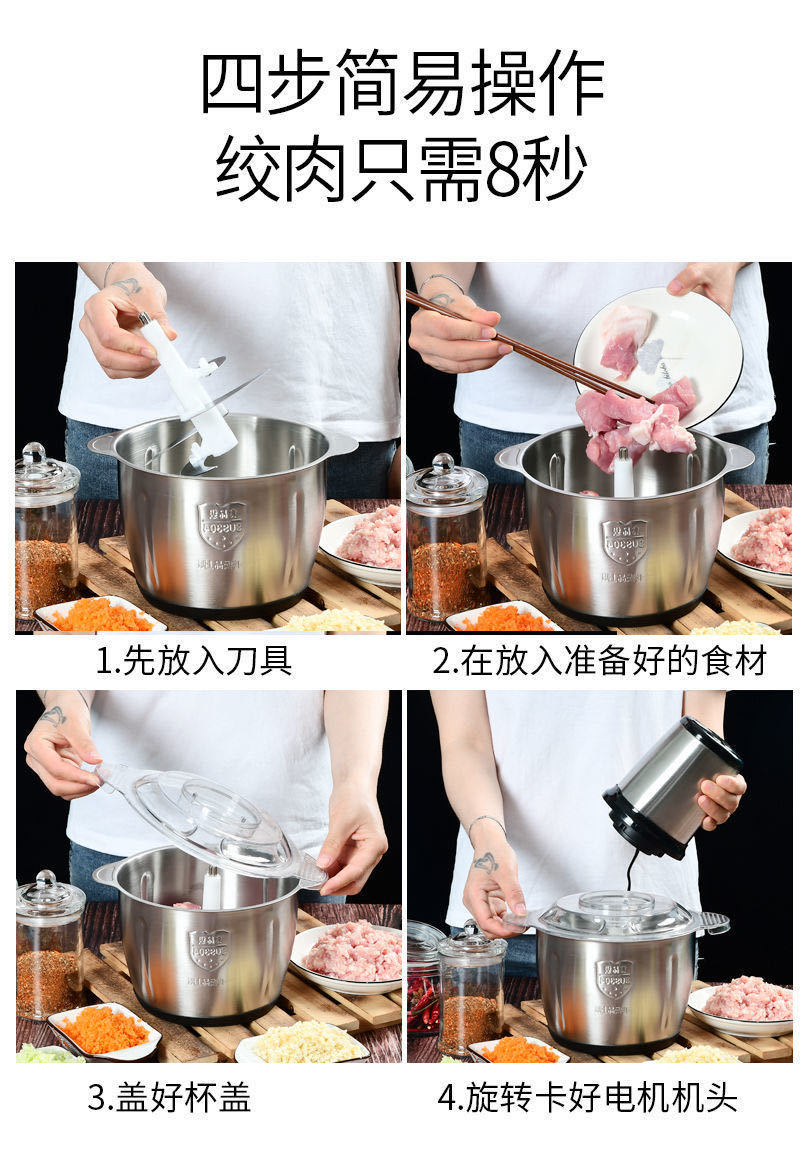 四步简易操作
绞肉只需8秒

1.先放入刀具

2.在放入准备好的食材

3.盖好杯盖

4.旋转卡好电机机头