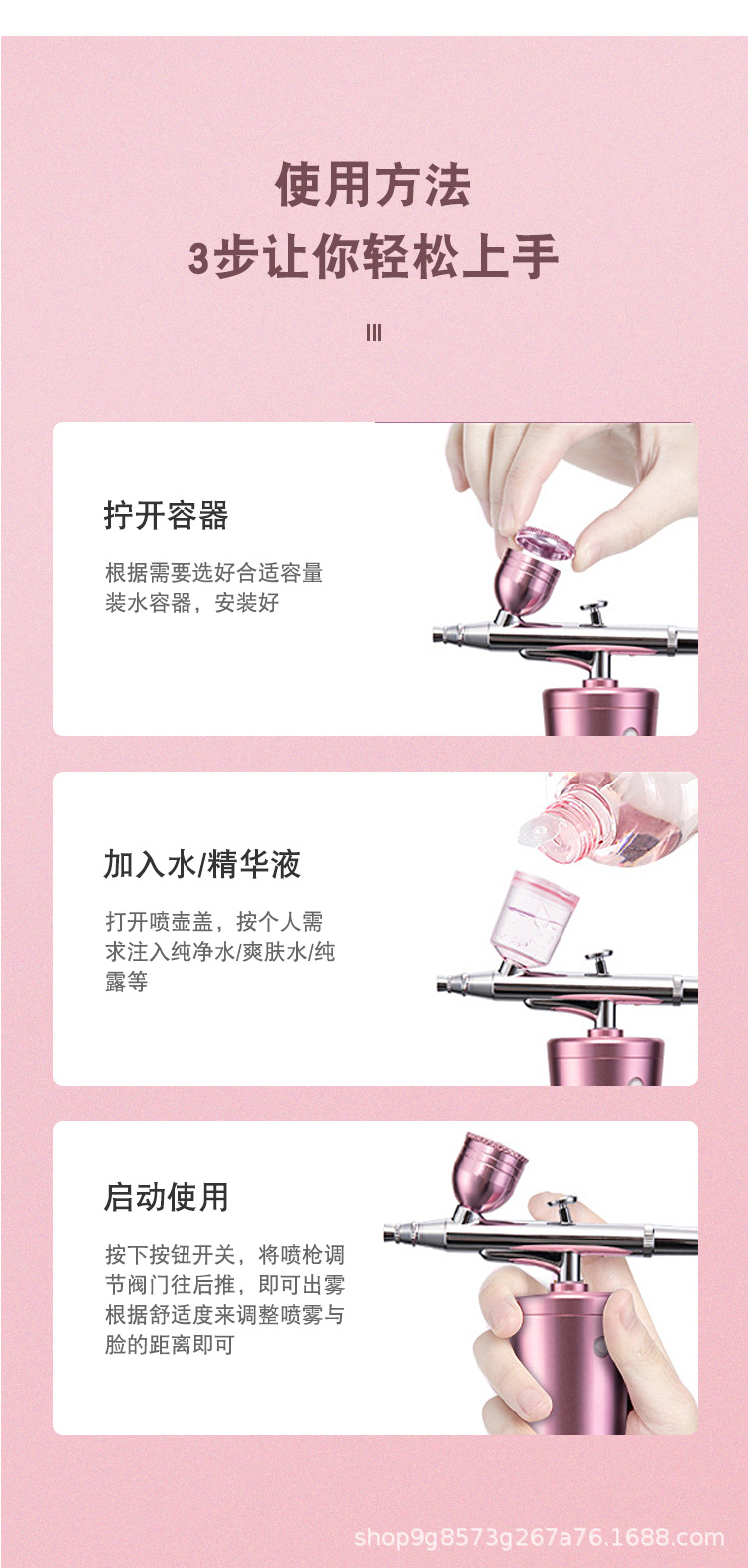 使用方法
3步让你轻松上手

III

拧开容器

根据需要选好合适容量装水容器，安装好

加入水/精华液

打开喷壶盖，按个人需求注入纯净水/爽肤水/纯露等

启动使用

按下按钮开关，将喷枪调节阀门往后推，即可出雾根据舒适度来调整喷雾与脸的距离即可

shop9g8573g267a76.1688.com