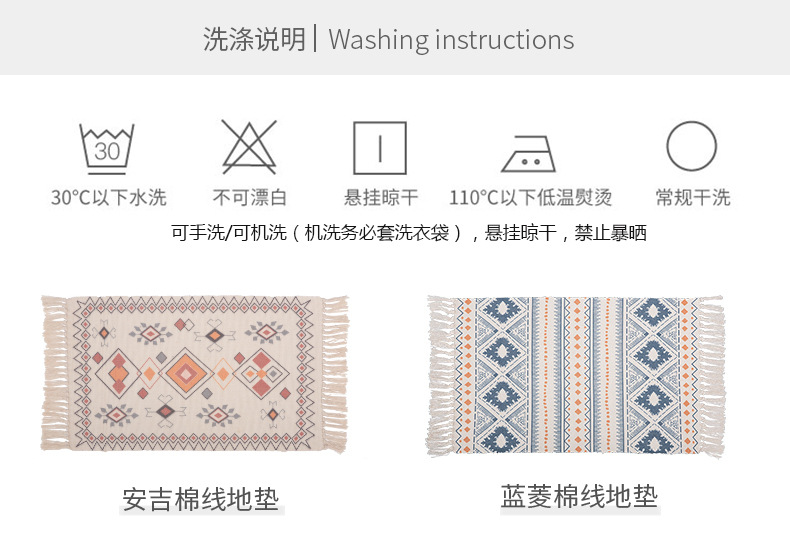 洗涤说明 | Washing instructions

30

30°C以下水洗

不可漂白

悬挂晾干

110°C以下低温熨烫

常规干洗

可手洗/可机洗（机洗务必套洗衣袋），悬挂晾干，禁止暴晒

安吉棉线地垫

蓝菱棉线地垫