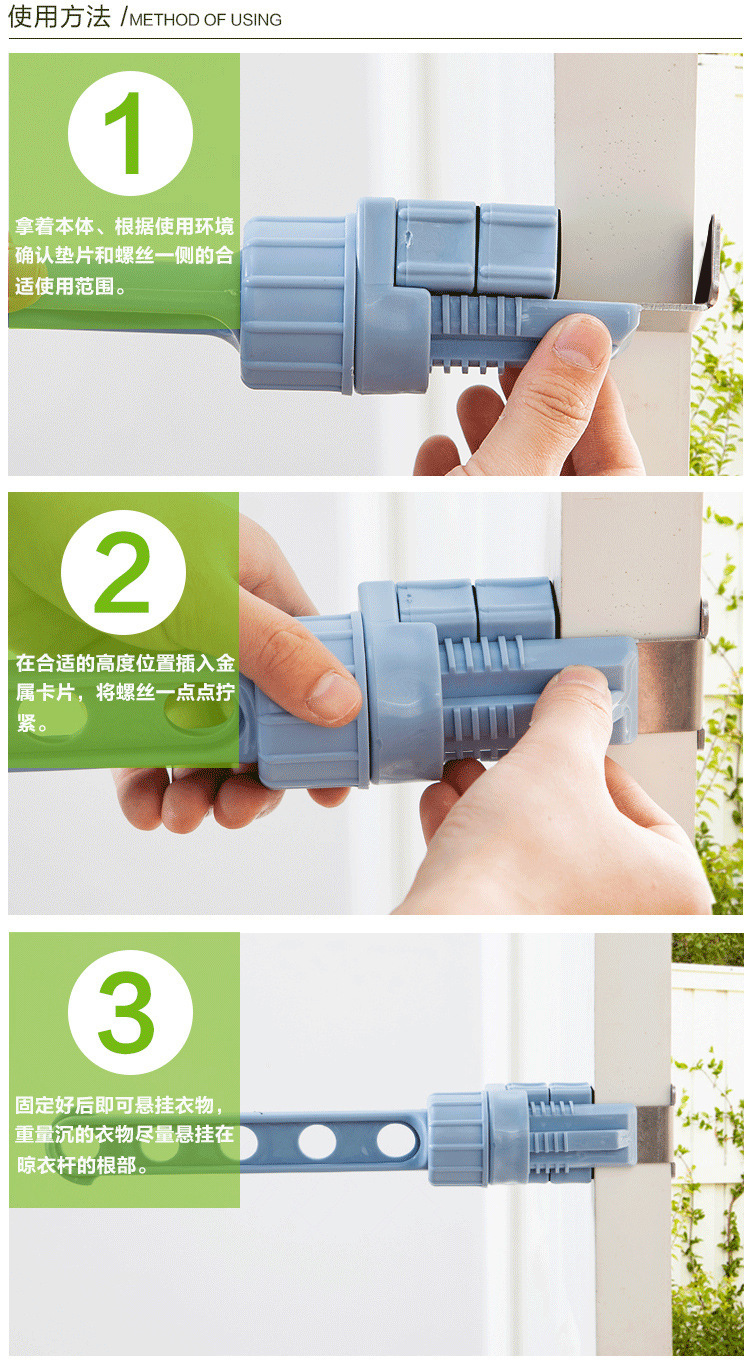 使用方法 /METHOD OF USING

1

拿着本体、根据使用环境确认垫片和螺丝一侧的合适使用范围。

2

在合适的高度位置插入金属卡片，将螺丝一点点拧紧。

3

固定好后即可悬挂衣物，重量沉的衣物尽量悬挂在晾衣杆的根部。