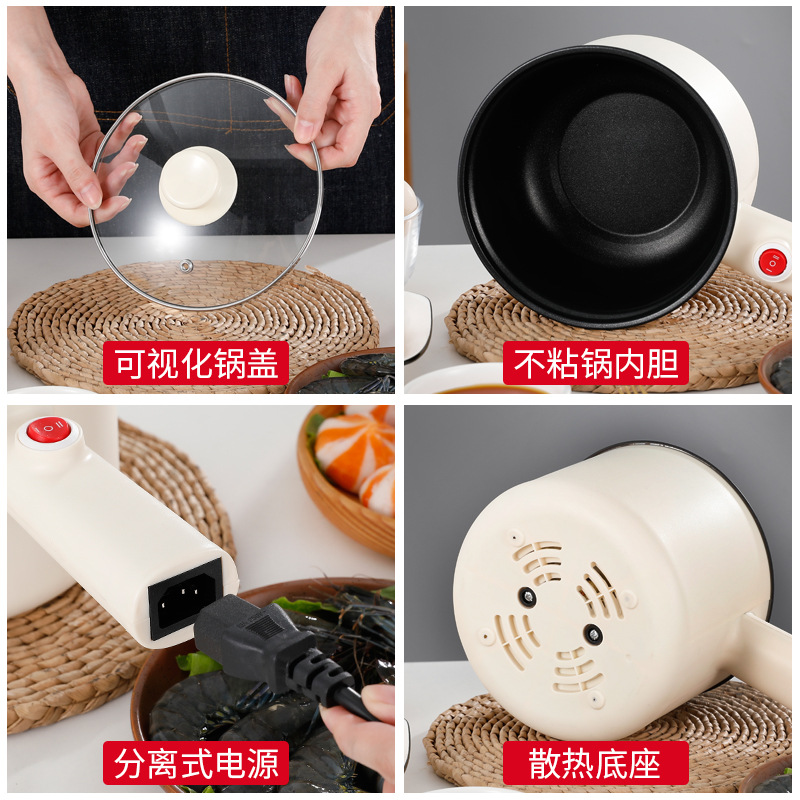 可视化锅盖

不粘锅内胆

分离式电源

散热底座