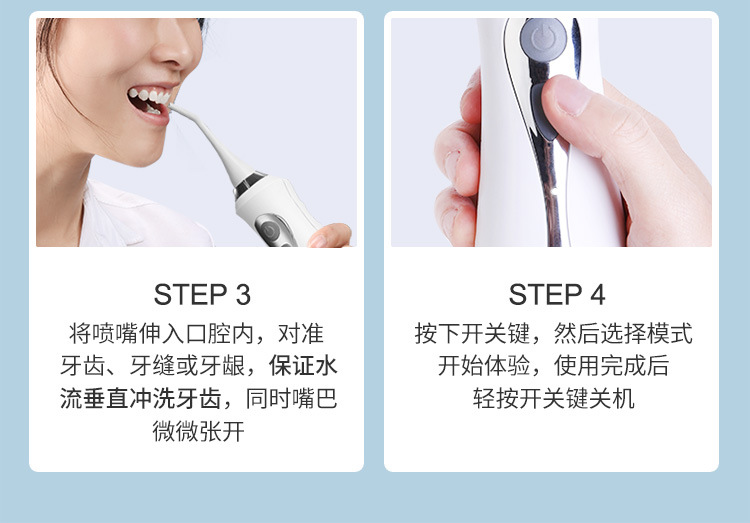 STEP 3

将喷嘴伸入口腔内，对准牙齿、牙缝或牙龈，保证水流垂直冲洗牙齿，同时嘴巴微微张开

STEP 4

按下开关键，然后选择模式开始体验，使用完成后轻按开关键关机