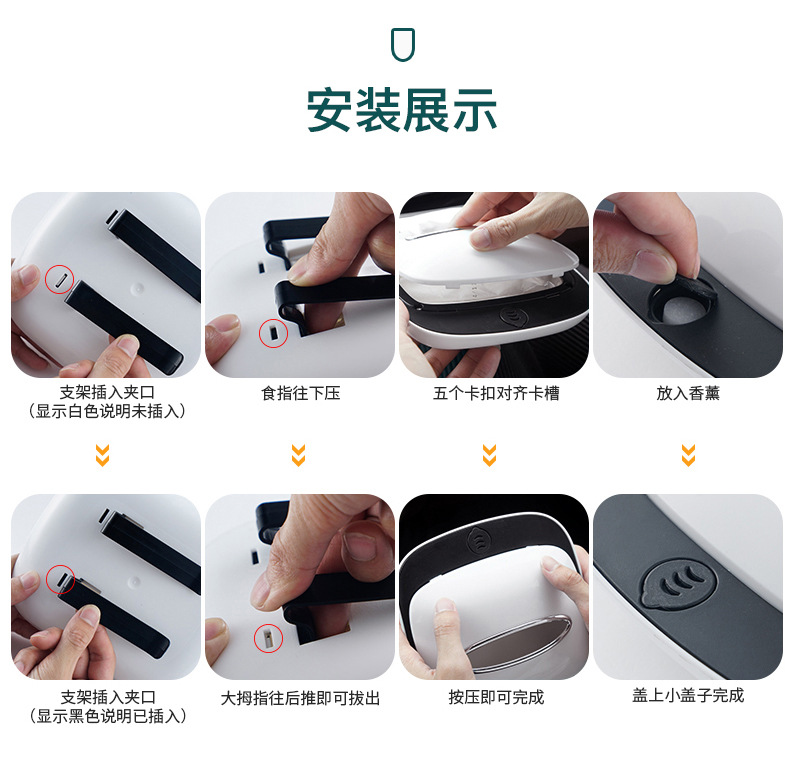 安装展示

支架插入夹口
(显示白色说明未插入)

食指往下压

五个卡扣对齐卡槽

放入香薰

支架插入夹口
(显示黑色说明已插入)

大拇指往后推即可拔出

按压即可完成

盖上小盖子完成